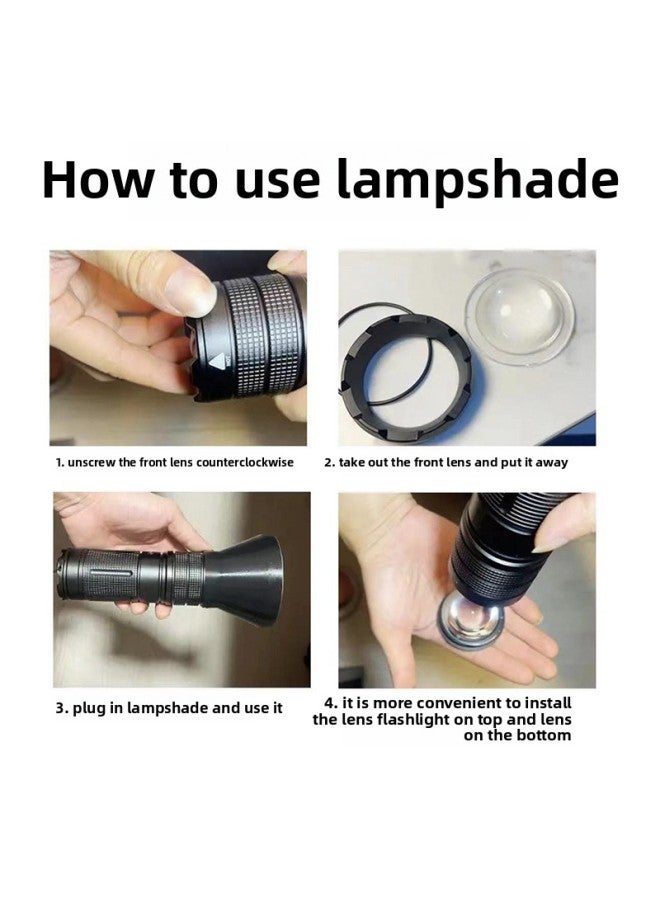 How to use lampshade

1. unscrew the front lens counterclockwise

2. take out the front lens and put it away

3. plug in lampshade and use it

4. it is more convenient to install the lens flashlight on top and lens on the bottom