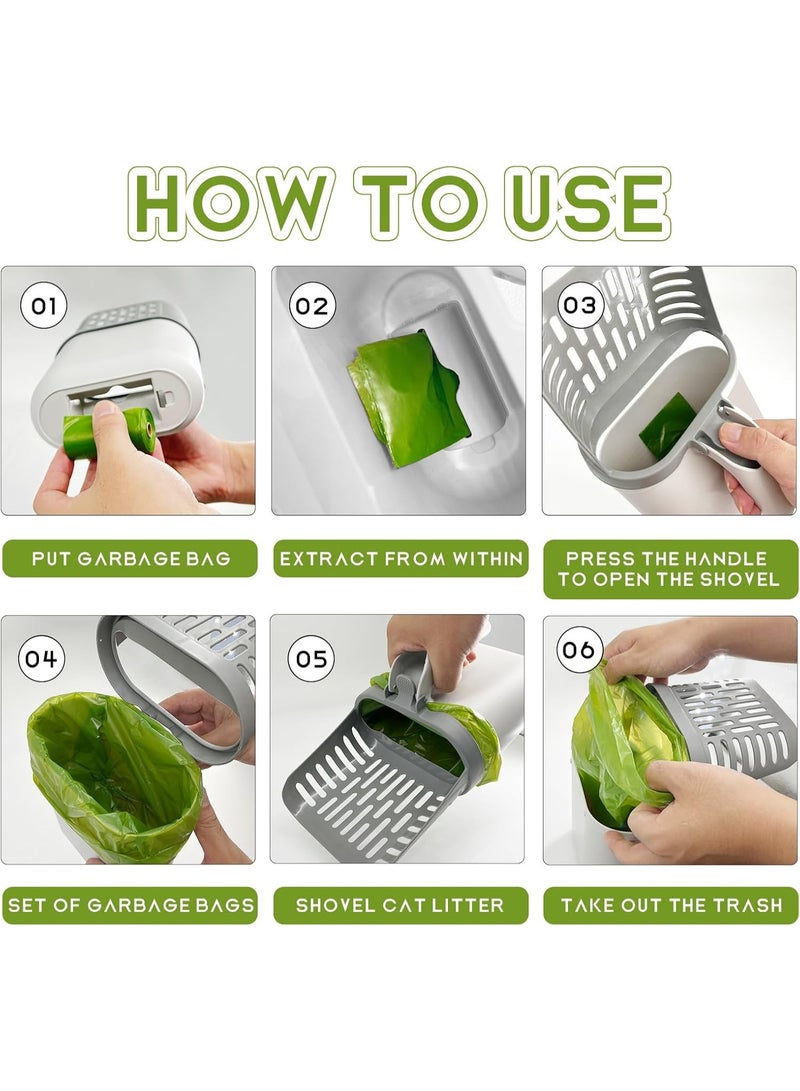 HOW TO USE

01

PUT GARBAGE BAG

02

EXTRACT FROM WITHIN

03

PRESS THE HANDLE TO OPEN THE SHOVEL

04

SET OF GARBAGE BAGS

05

SHOVEL CAT LITTER

06

TAKE OUT THE TRASH