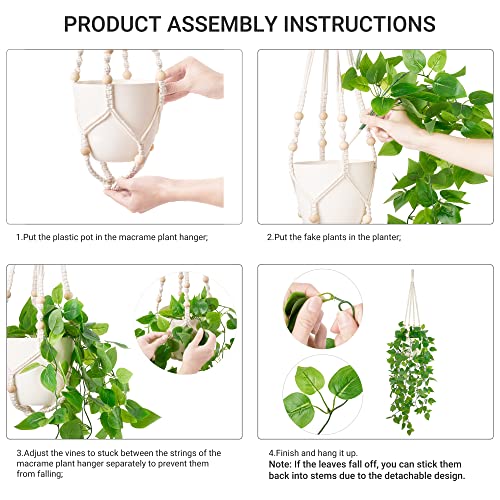 PRODUCT ASSEMBLY INSTRUCTIONS

1.Put the plastic pot in the macrame plant hanger;

2.Put the fake plants in the planter;

3.Adjust the vines to stuck between the strings of the macrame plant hanger separately to prevent them from falling;

4.Finish and hang it up.
Note: If the leaves fall off, you can stick them back into stems due to the detachable design.