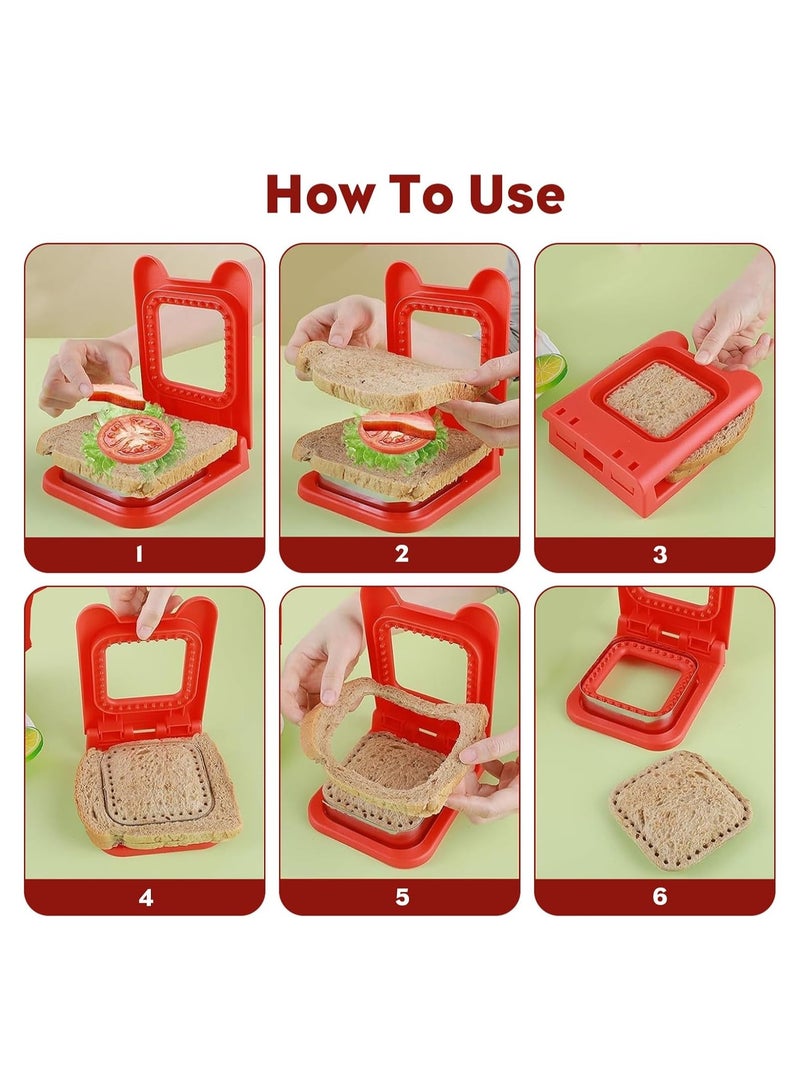 How To Use

1

2

3

4

5

6