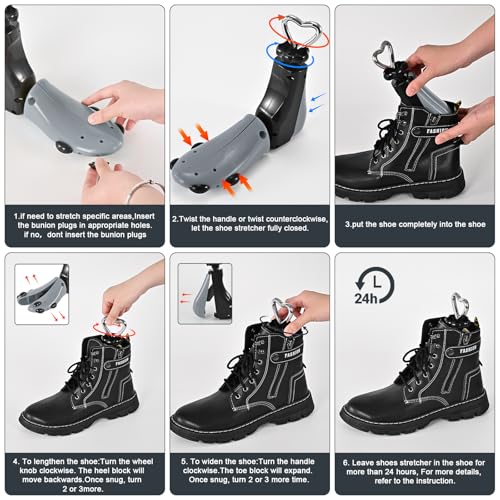 1.if need to stretch specific areas,Insert the bunion plugs in appropriate holes. if no, dont insert the bunion plugs

2.Twist the handle or twist counterclockwise, let the shoe stretcher fully closed.

FASHION

3.put the shoe completely into the shoe

FASHION

4. To lengthen the shoe:Turn the wheel knob clockwise. The heel block will move backwards.Once snug, turn 2 or 3more.

FASHION

5. To widen the shoe:Turn the handle clockwise.The toe block will expand. Once snug, turn 2 or 3 more time.

24h

FASHION

6. Leave shoes stretcher in the shoe for more than 24 hours, For more details, refer to the instruction.