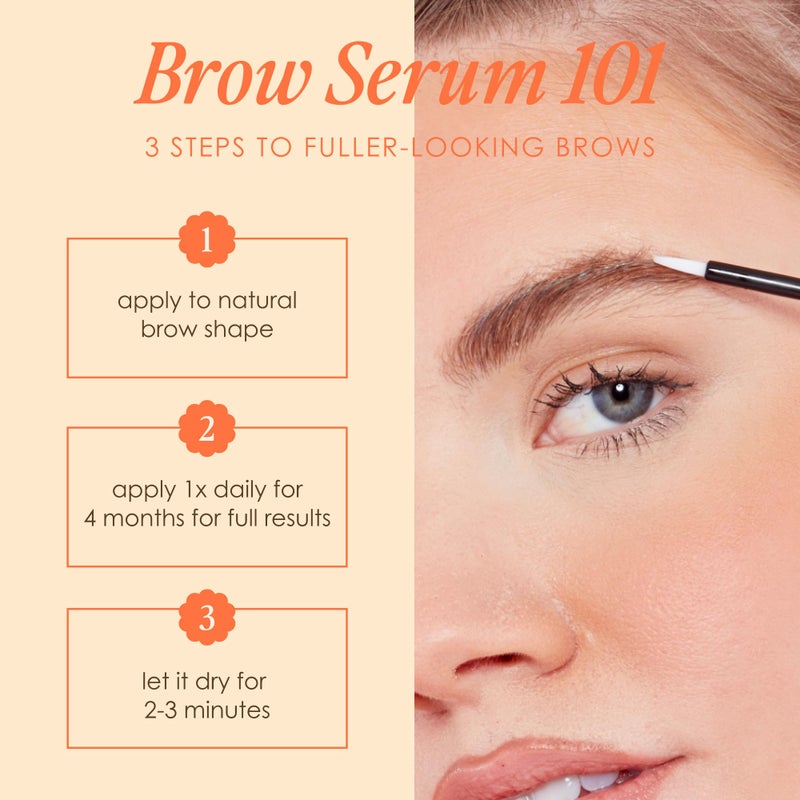 Brow Serum 101

3 STEPS TO FULLER-LOOKING BROWS

1

apply to natural brow shape

2

apply 1x daily for 4 months for full results

3

let it dry for 2-3 minutes