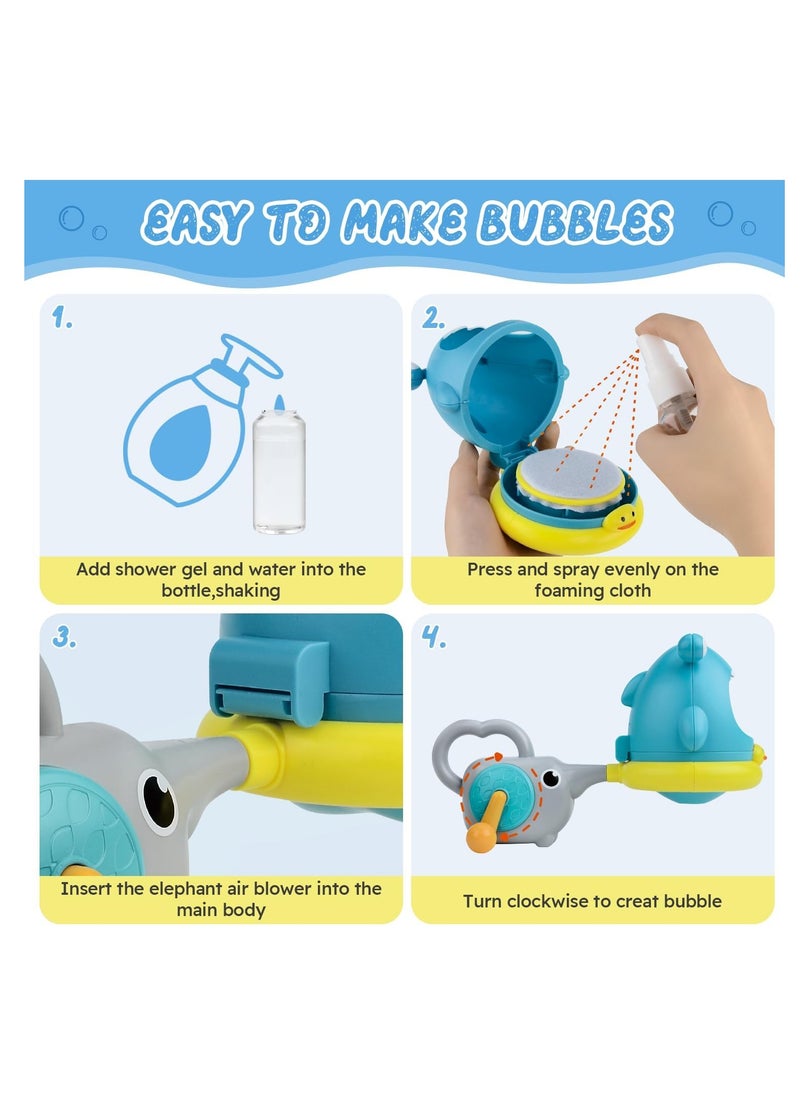 EASY TO MAKE BUBBLES

1.

Add shower gel and water into the bottle,shaking

2.

Press and spray evenly on the foaming cloth

3.

Insert the elephant air blower into the main body

4.

Turn clockwise to creat bubble