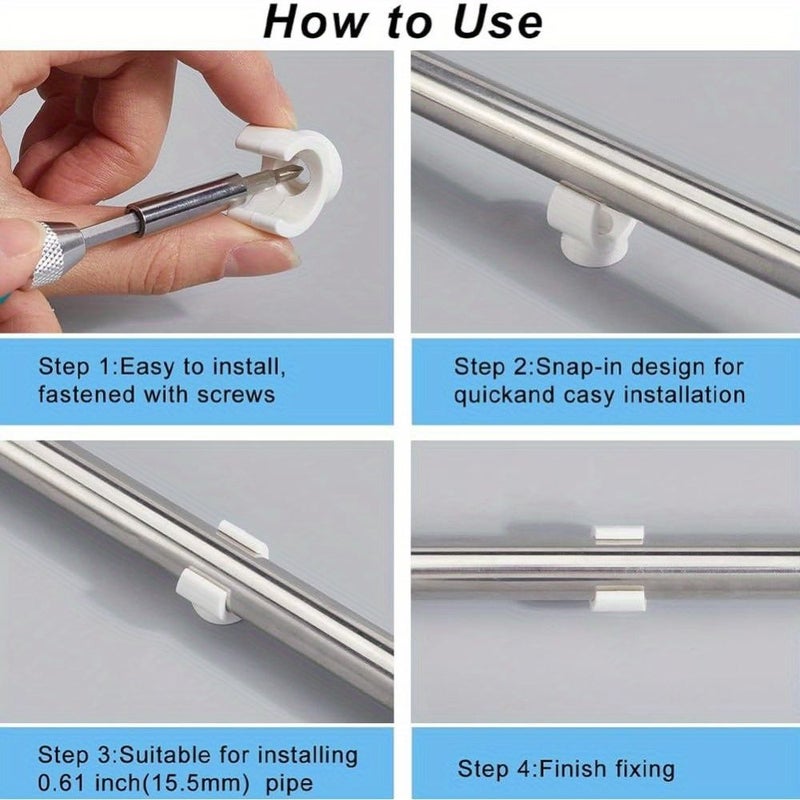 How to Use

Step 1:Easy to install, fastened with screws

Step 2:Snap-in design for quickand casy installation

Step 3:Suitable for installing 0.61 inch(15.5mm) pipe

Step 4:Finish fixing