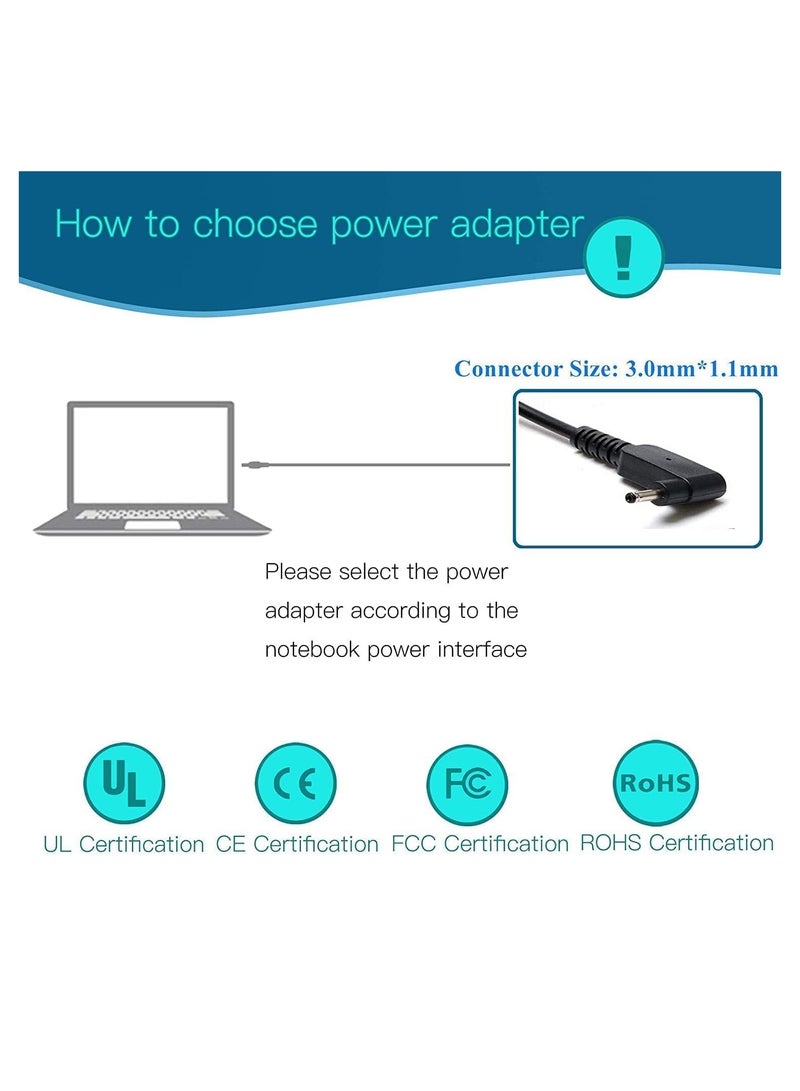 How to choose power adapter

!

Connector Size: 3.0mm*1.1mm

Please select the power adapter according to the notebook power interface

UL

UL Certification

CE

CE Certification

FC

FCC Certification

RoHS

ROHS Certification