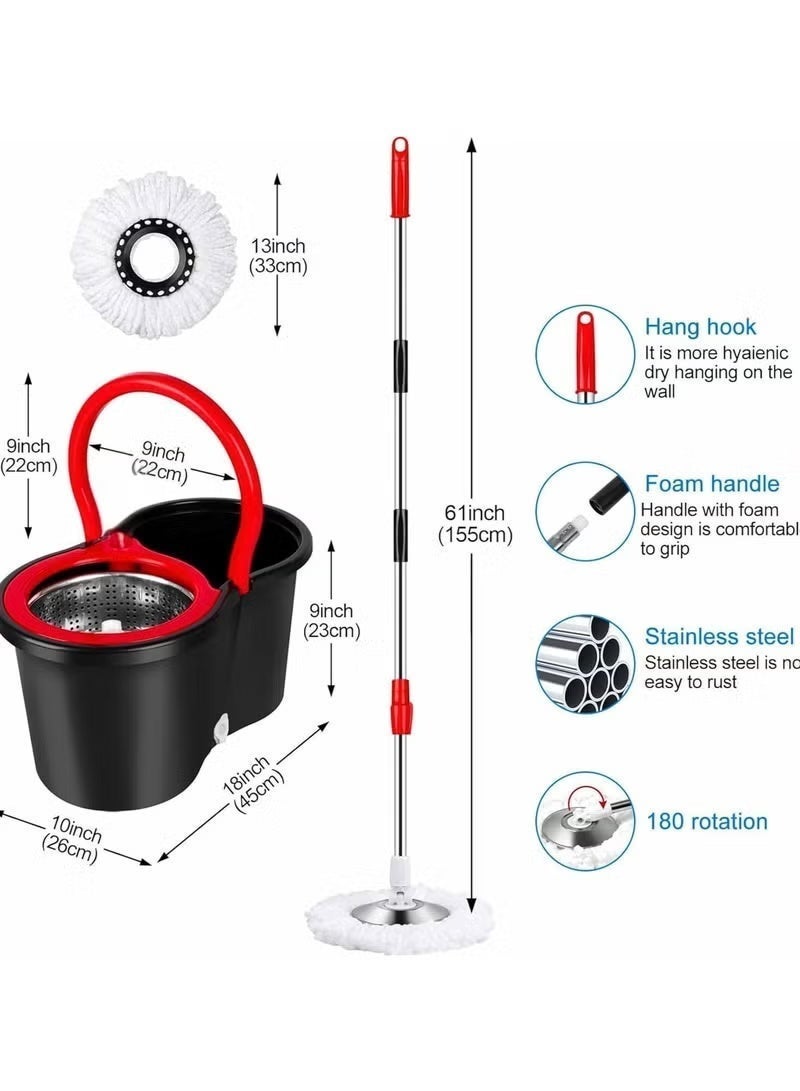 13inch
(33cm)

9inch
(22cm)

9inch
(22cm)

9inch
(23cm)

18inch
(45cm)

10inch
(26cm)

61inch
(155cm)

Hang hook
It is more hyaienic dry hanging on the wall

Foam handle
Handle with foam design is comfortabl to grip

Stainless steel
Stainless steel is no easy to rust

180 rotation