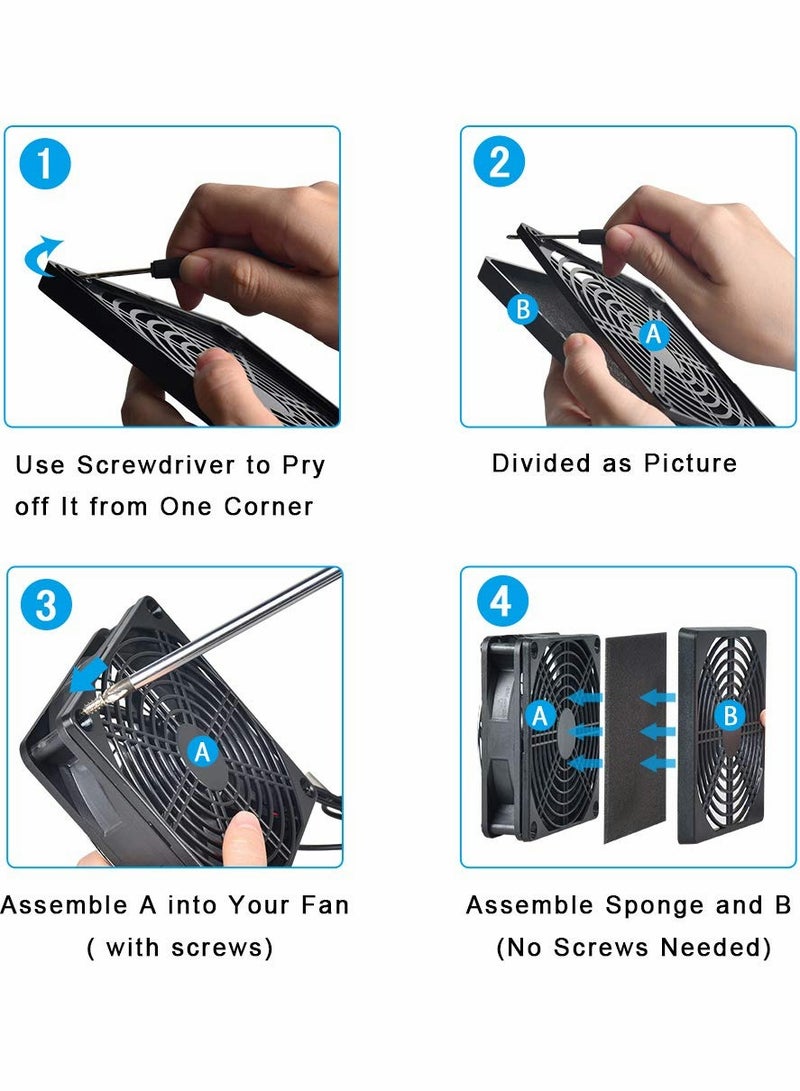 1

Use Screwdriver to Pry off It from One Corner

2

B

A

Divided as Picture

3

A

Assemble A into Your Fan ( with screws)

4

A

B

Assemble Sponge and B (No Screws Needed)