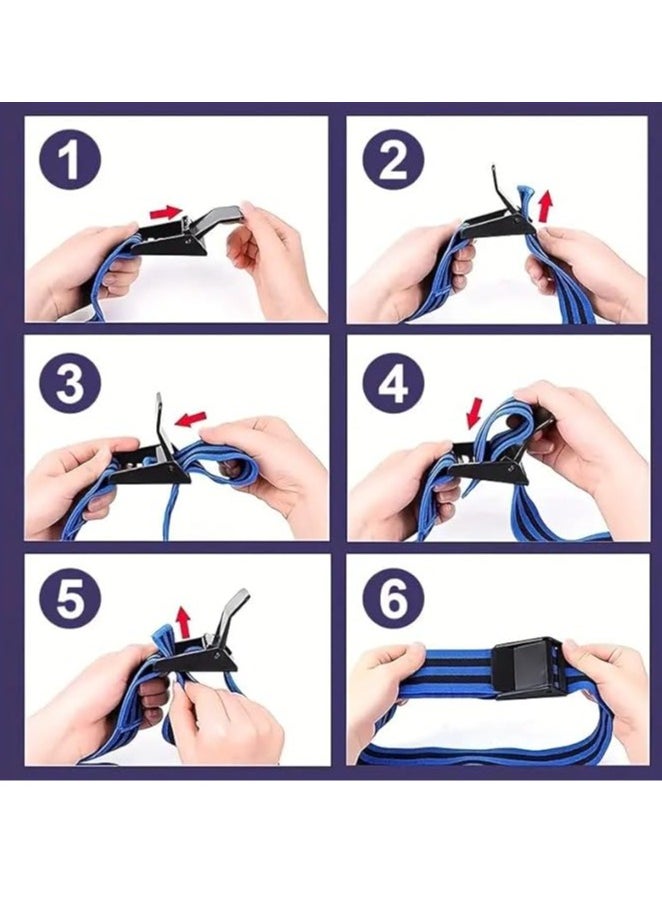 1

2

3

4

5

6