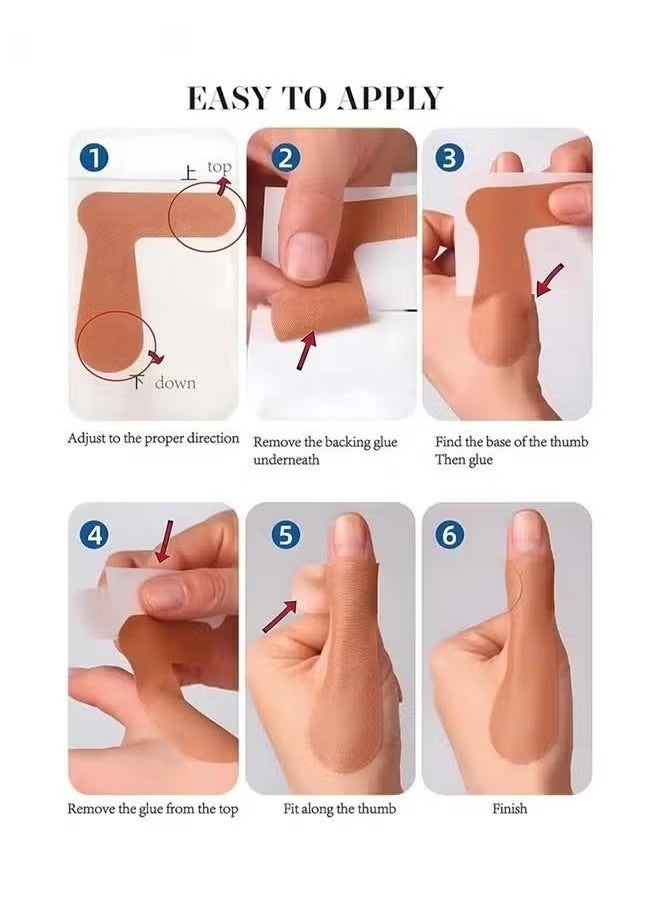 EASY TO APPLY

1

上 top

下 down

Adjust to the proper direction

2

Remove the backing glue underneath

3

Find the base of the thumb Then glue

4

Remove the glue from the top

5

Fit along the thumb

6

Finish