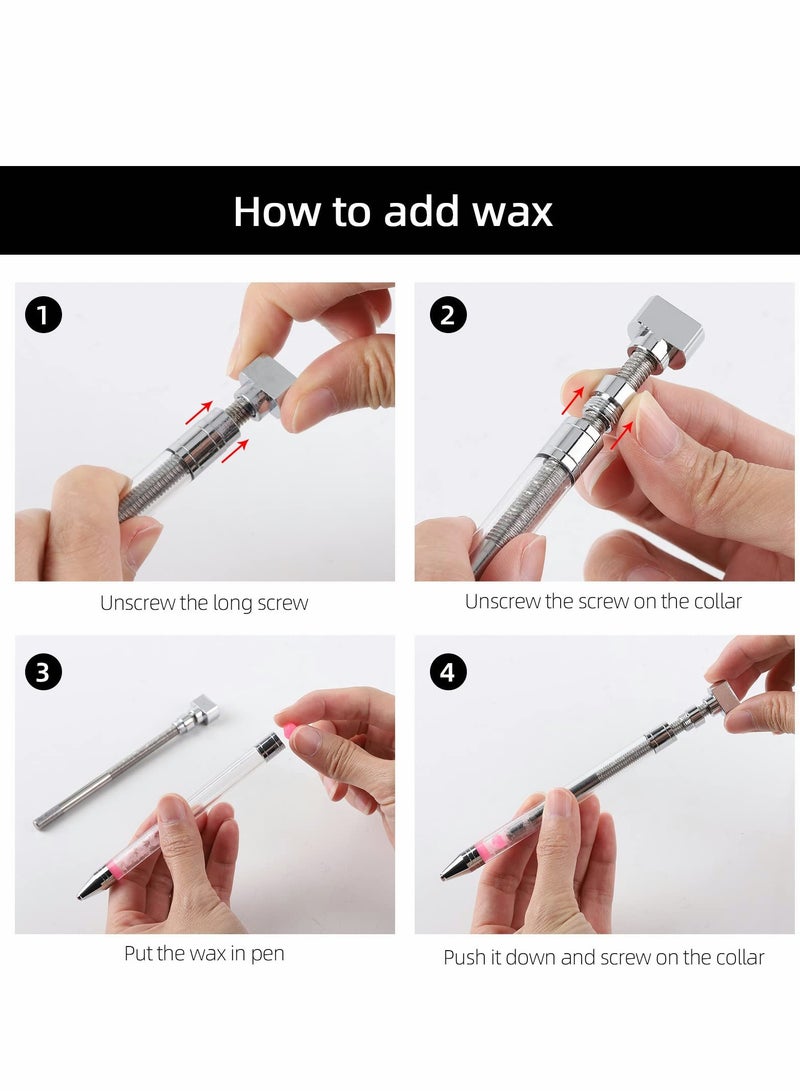 How to add wax

1

Unscrew the long screw

2

Unscrew the screw on the collar

3

Put the wax in pen

4

Push it down and screw on the collar