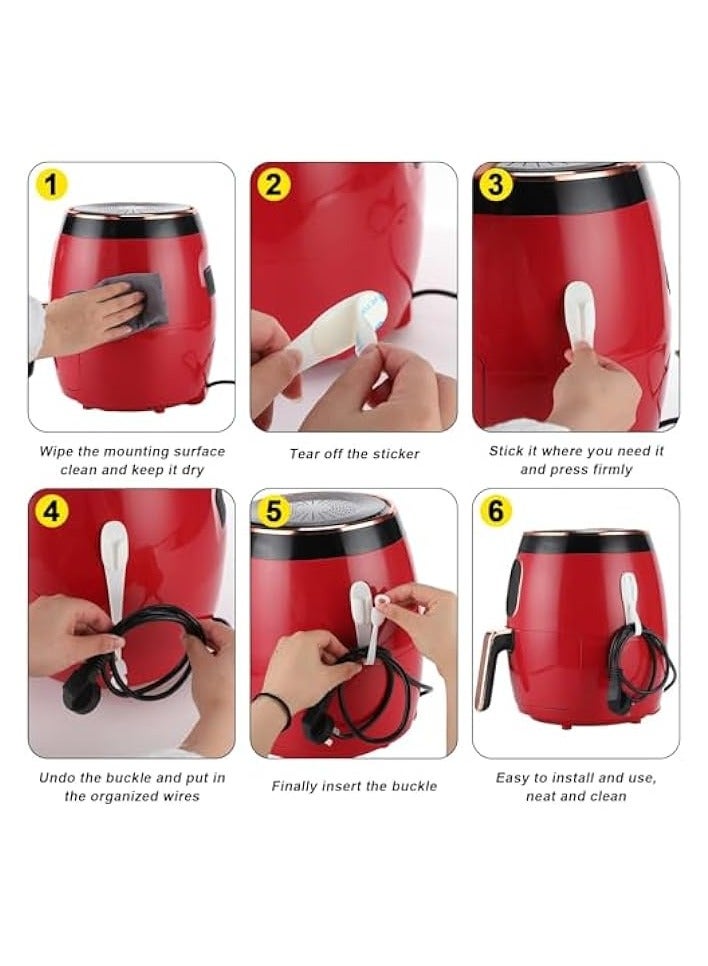 1

Wipe the mounting surface clean and keep it dry

2

Tear off the sticker

3

Stick it where you need it and press firmly

4

Undo the buckle and put in the organized wires

5

Finally insert the buckle

6

Easy to install and use, neat and clean