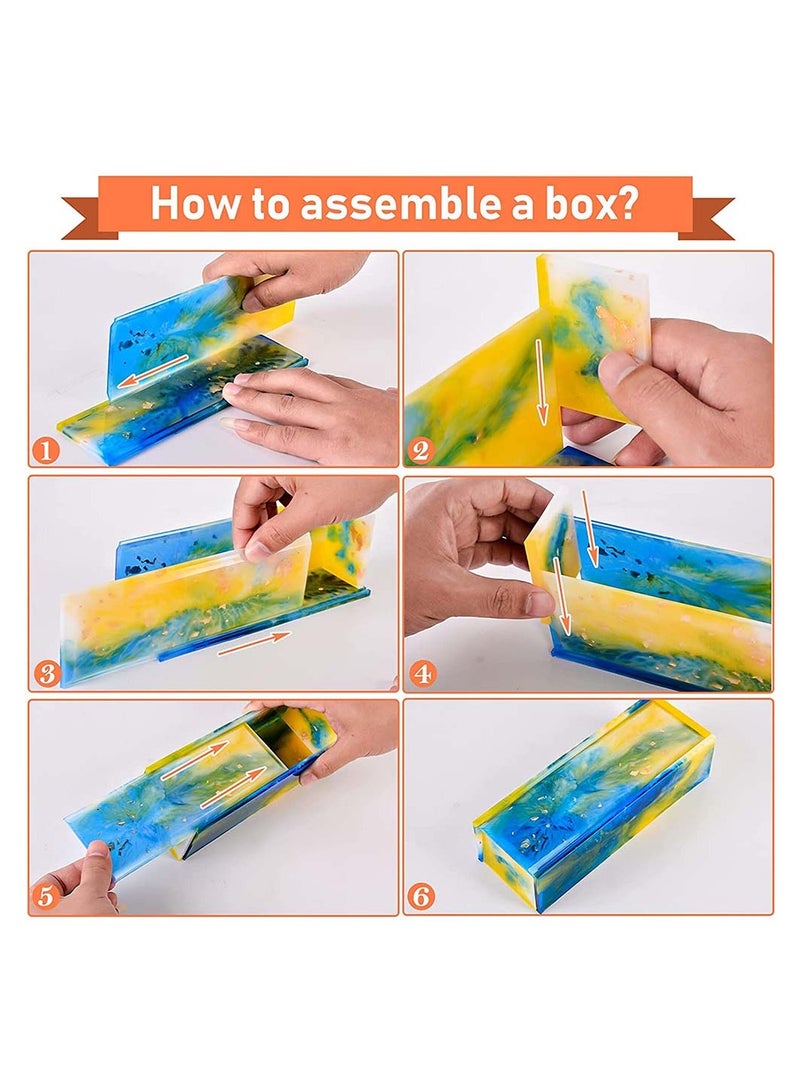 How to assemble a box?

1

2

3

4

5

6