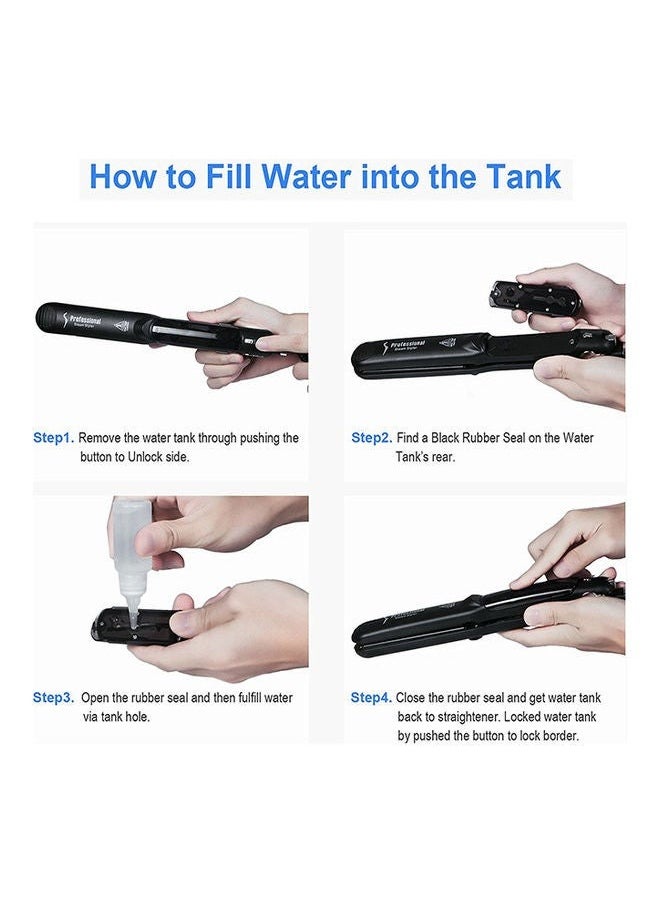 How to Fill Water into the Tank

Professional Steam Styler

Step1. Remove the water tank through pushing the button to Unlock side.

Professional Steam Styler

Step2. Find a Black Rubber Seal on the Water Tank's rear.

Step3. Open the rubber seal and then fulfill water via tank hole.

Step4. Close the rubber seal and get water tank back to straightener. Locked water tank by pushed the button to lock border.