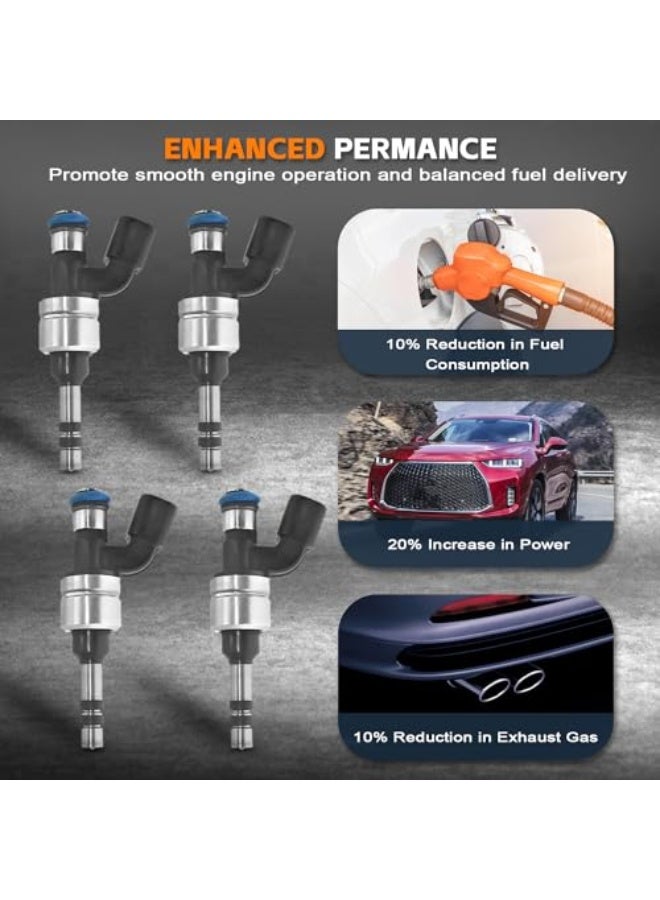 ENHANCED PERMANCE
Promote smooth engine operation and balanced fuel delivery

10% Reduction in Fuel Consumption

20% Increase in Power

10% Reduction in Exhaust Gas