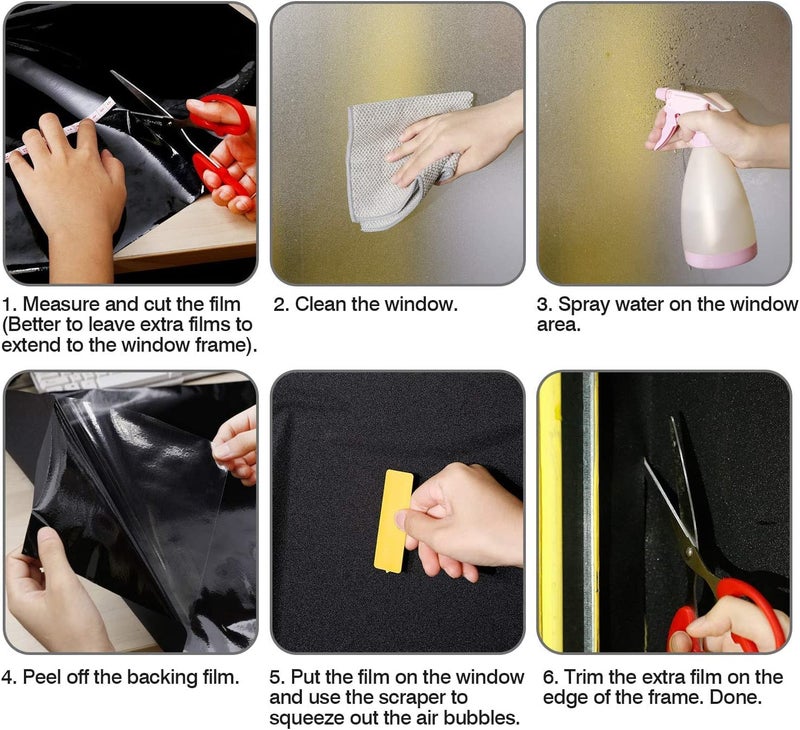 1. Measure and cut the film (Better to leave extra films to extend to the window frame).

2. Clean the window.

3. Spray water on the window area.

4. Peel off the backing film.

5. Put the film on the window and use the scraper to squeeze out the air bubbles.

6. Trim the extra film on the edge of the frame. Done.