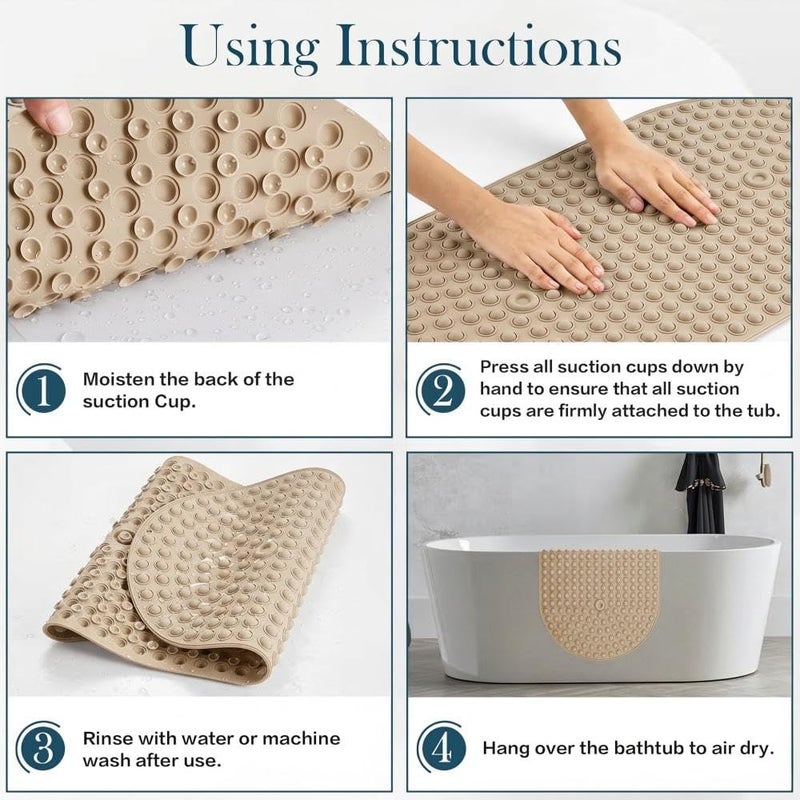 Using Instructions

1 Moisten the back of the suction Cup.

2 Press all suction cups down by hand to ensure that all suction cups are firmly attached to the tub.

3 Rinse with water or machine wash after use.

4 Hang over the bathtub to air dry.