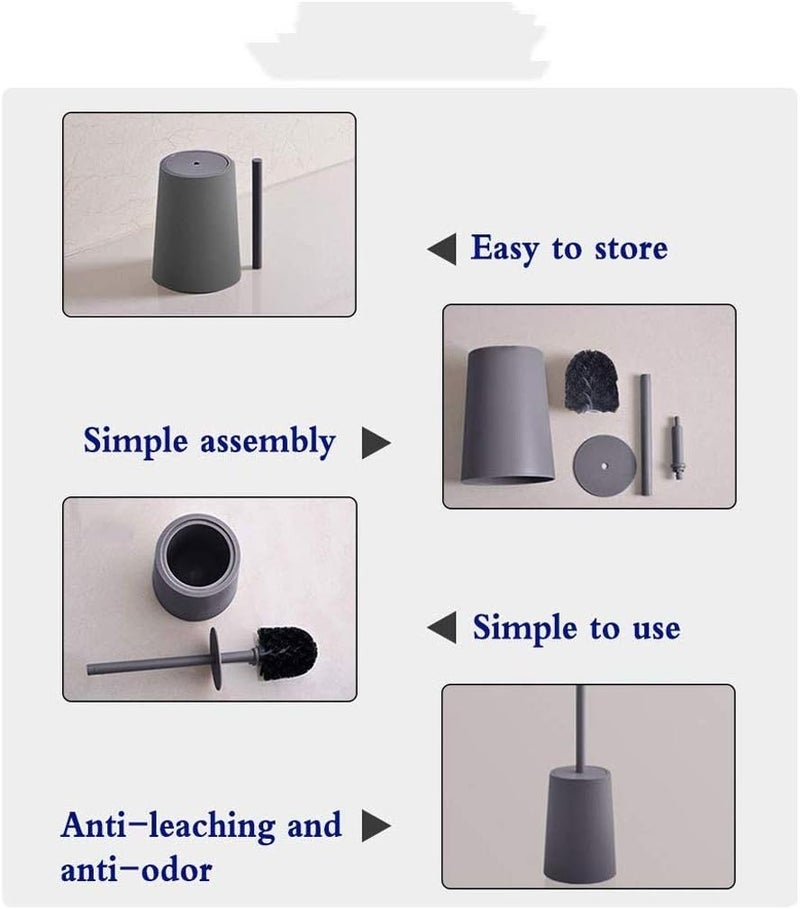 Easy to store

Simple assembly

Simple to use

Anti-leaching and anti-odor