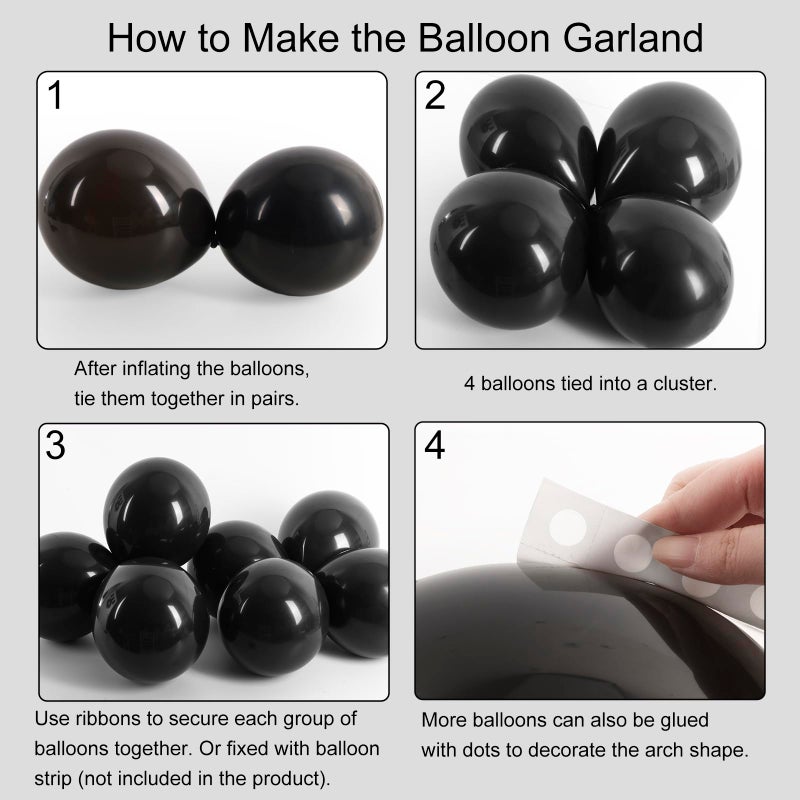 How to Make the Balloon Garland

1

After inflating the balloons, tie them together in pairs.

2

4 balloons tied into a cluster.

3

Use ribbons to secure each group of balloons together. Or fixed with balloon strip (not included in the product).

4

More balloons can also be glued with dots to decorate the arch shape.