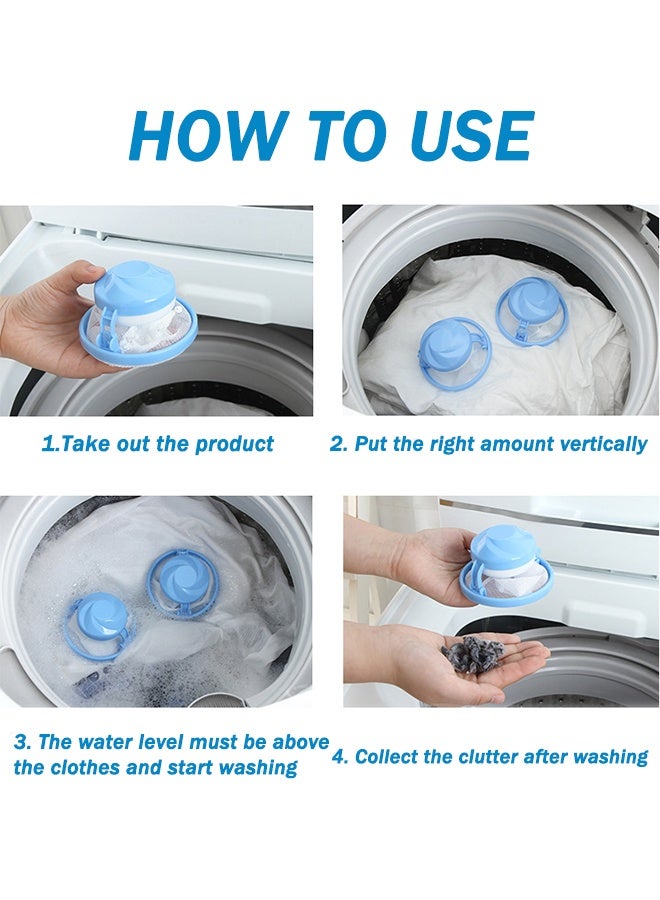 HOW TO USE

1.Take out the product

2. Put the right amount vertically

3. The water level must be above the clothes and start washing

4. Collect the clutter after washing