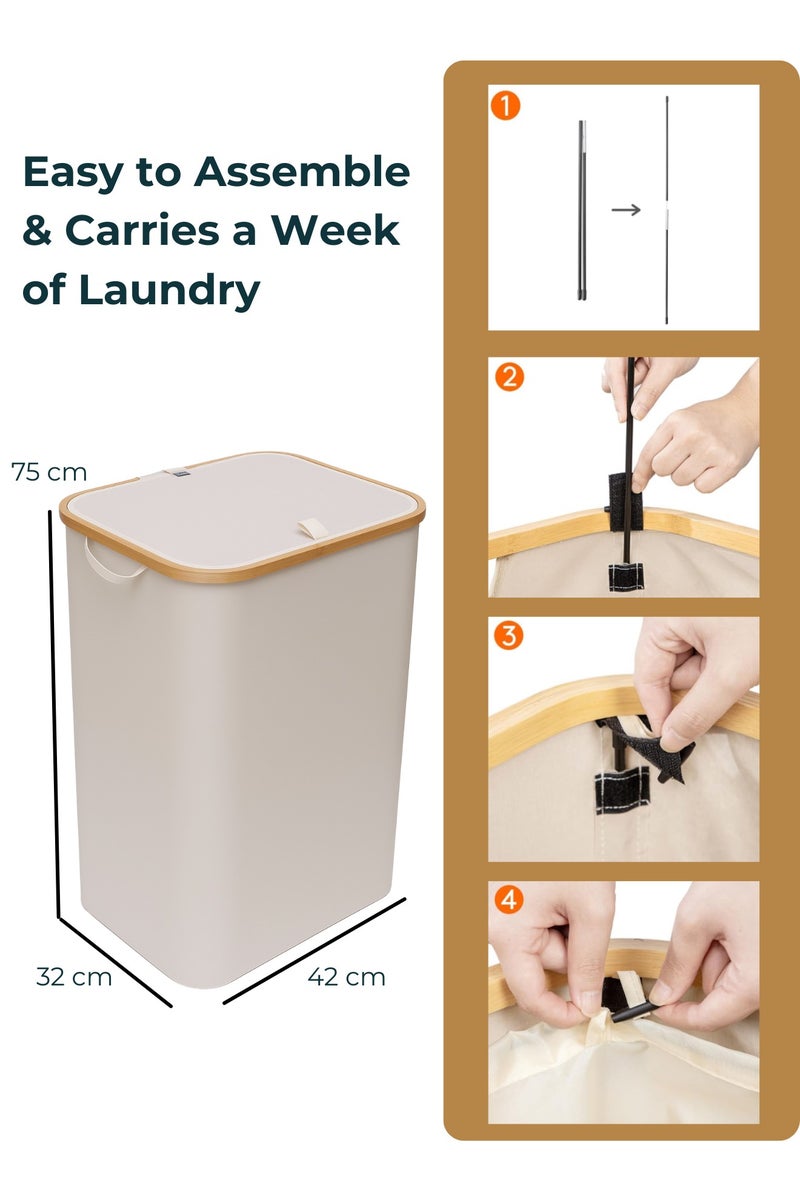 Easy to Assemble & Carries a Week of Laundry

75 cm

32 cm

42 cm

1

2

3

4