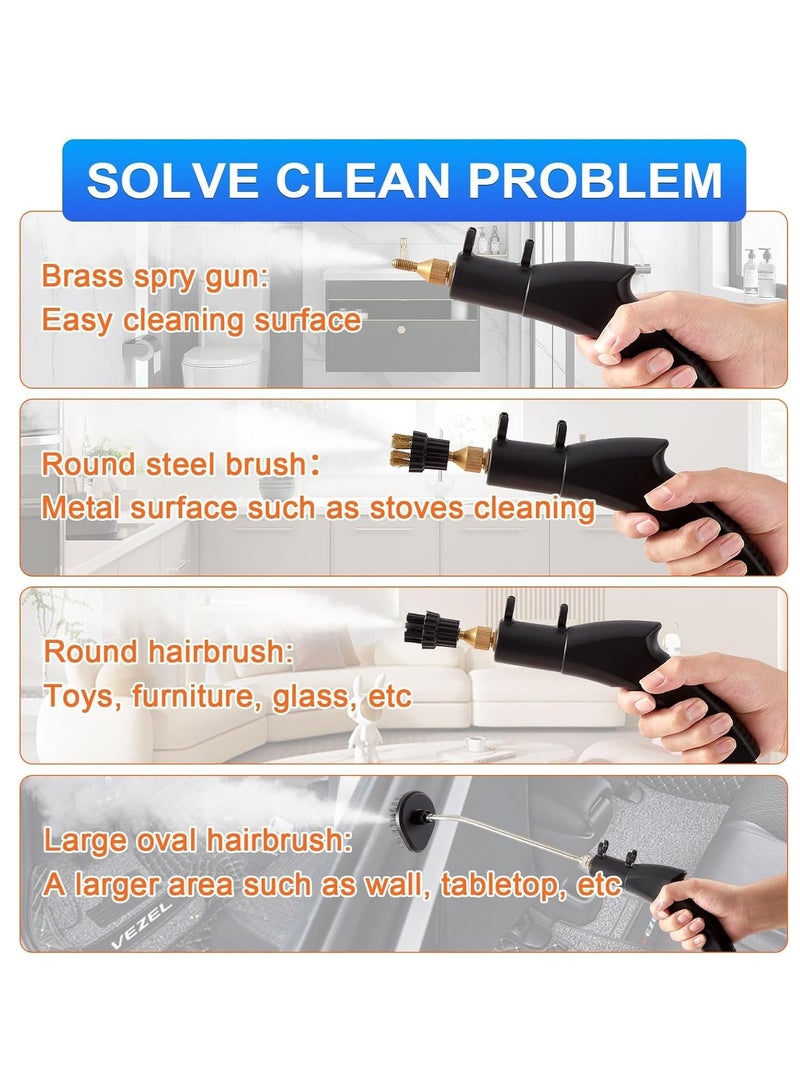 SOLVE CLEAN PROBLEM

Brass spry gun:
Easy cleaning surface

Round steel brush:
Metal surface such as stoves cleaning

Round hairbrush:
Toys, furniture, glass, etc

Large oval hairbrush:
A larger area such as wall, tabletop, etc

VEZEL