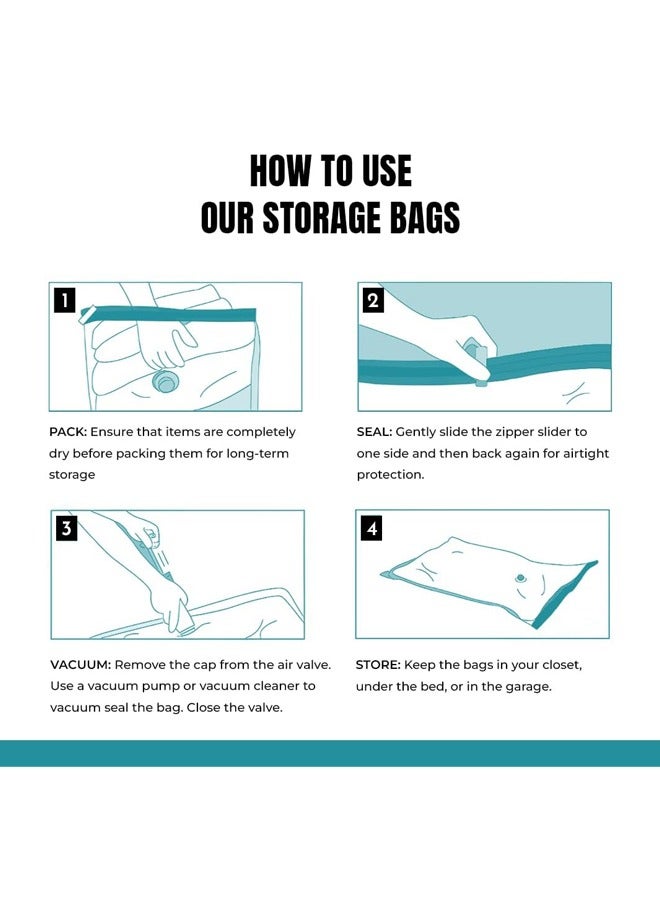 HOW TO USE
OUR STORAGE BAGS

1

PACK: Ensure that items are completely dry before packing them for long-term storage

2

SEAL: Gently slide the zipper slider to one side and then back again for airtight protection.

3

VACUUM: Remove the cap from the air valve. Use a vacuum pump or vacuum cleaner to vacuum seal the bag. Close the valve.

4

STORE: Keep the bags in your closet, under the bed, or in the garage.