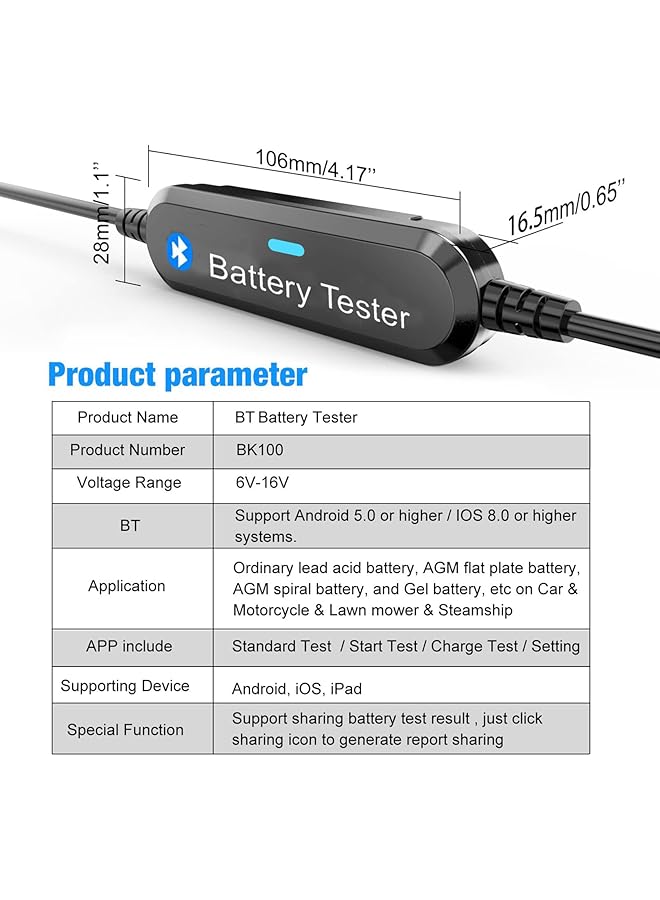 106mm/4.17''

28mm/1.1''

16.5mm/0.65''

Battery Tester

Product parameter

| Product Name | BT Battery Tester |
|---|---|
| Product Number | BK100 |
| Voltage Range | 6V-16V |
| BT | Support Android 5.0 or higher / IOS 8.0 or higher systems. |
| Application | Ordinary lead acid battery, AGM flat plate battery, AGM spiral battery, and Gel battery, etc on Car & Motorcycle & Lawn mower & Steamship |
| APP include | Standard Test / Start Test / Charge Test / Setting |
| Supporting Device | Android, iOS, iPad |
| Special Function | Support sharing battery test result , just click sharing icon to generate report sharing |