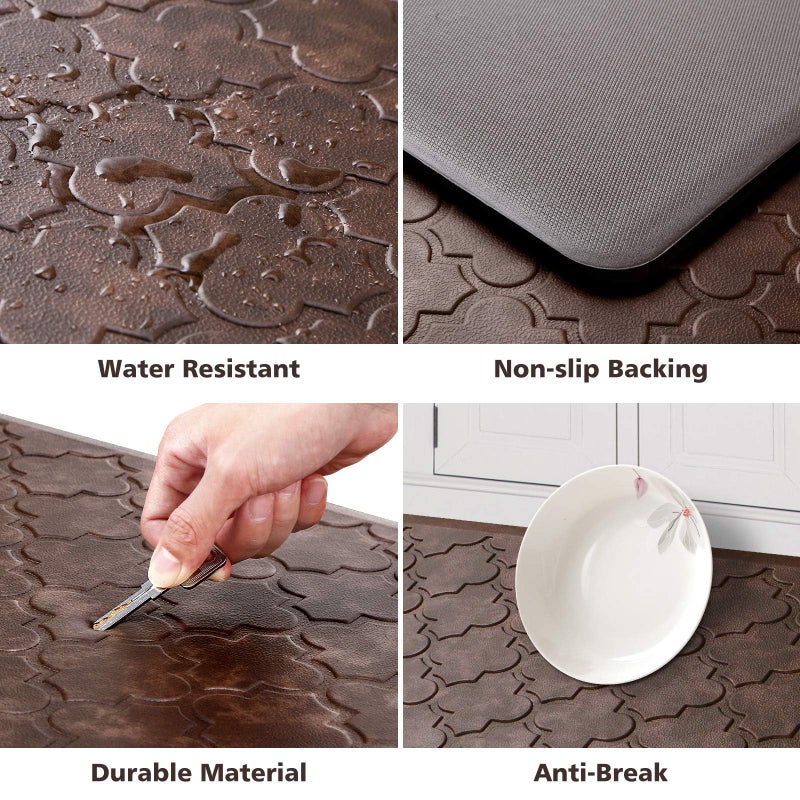 Water Resistant

Non-slip Backing

Durable Material

Anti-Break