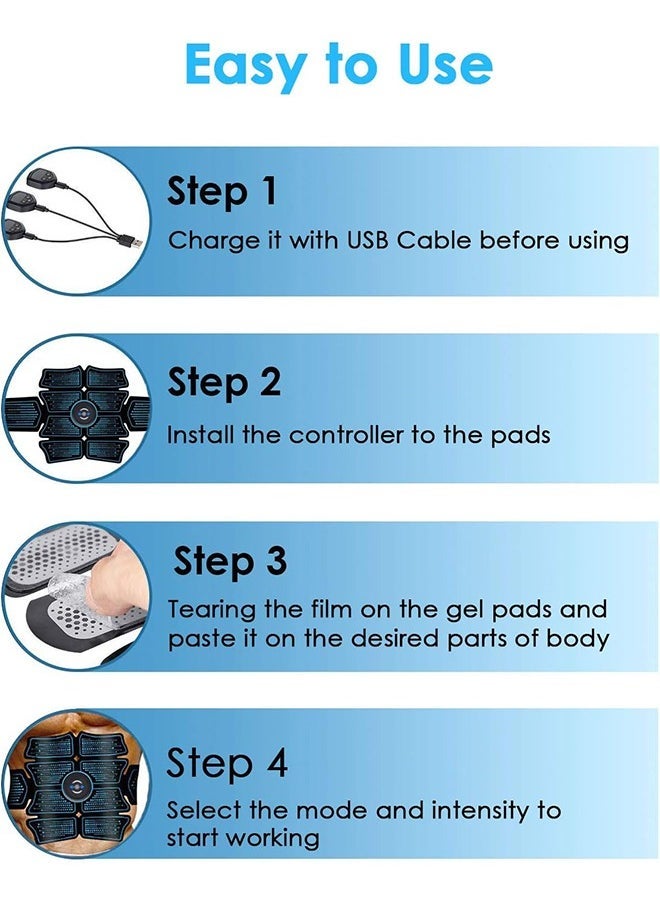 Easy to Use

Step 1

Charge it with USB Cable before using

Step 2

Install the controller to the pads

Step 3

Tearing the film on the gel pads and paste it on the desired parts of body

Step 4

Select the mode and intensity to start working