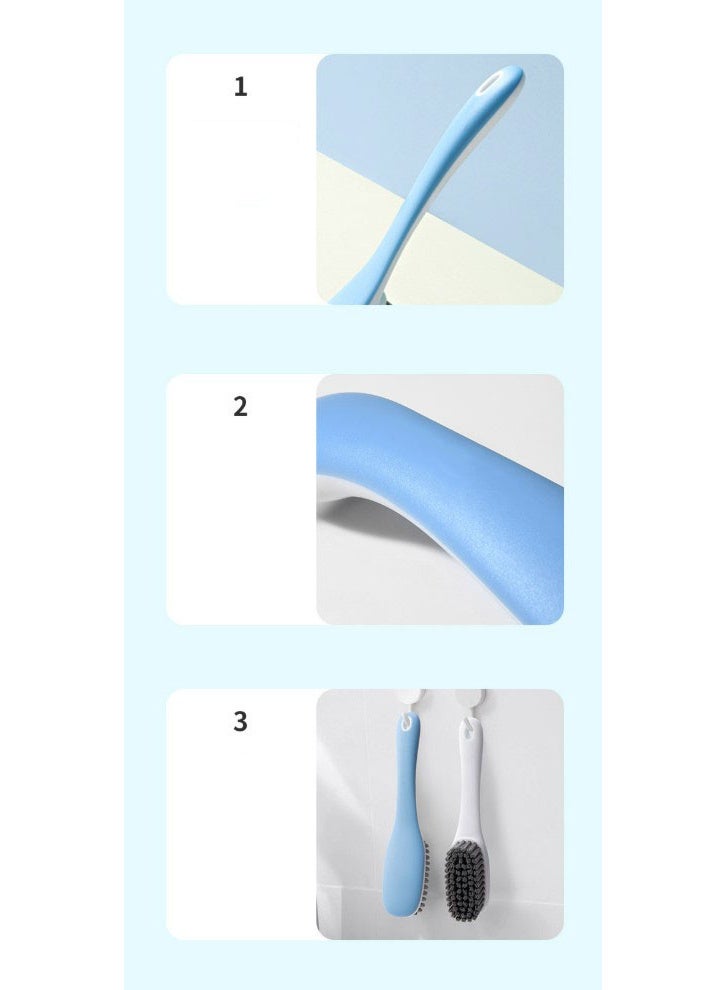 1

2

3