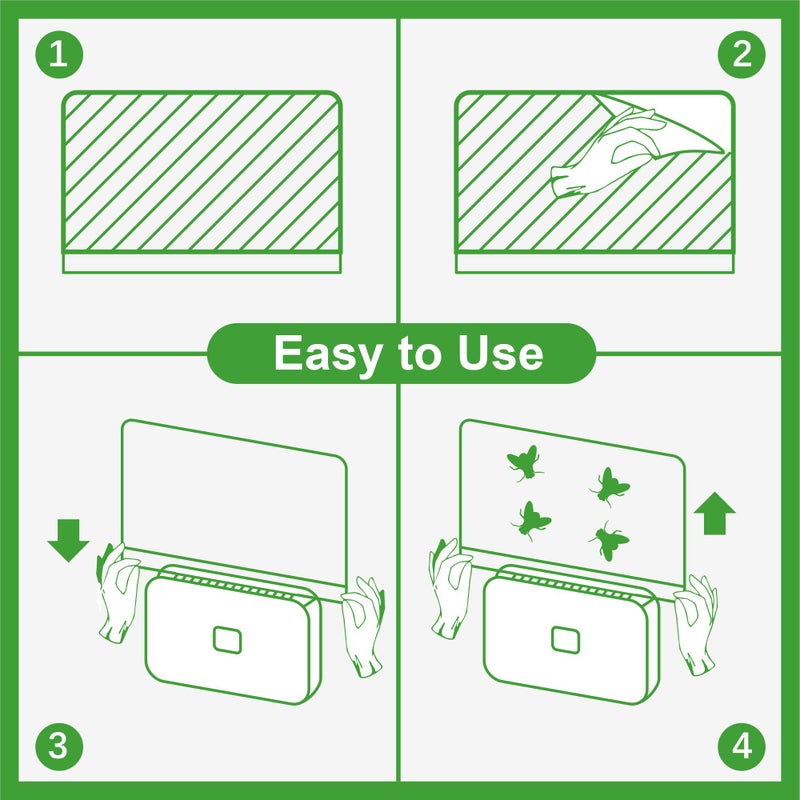 1

2

Easy to Use

3

4