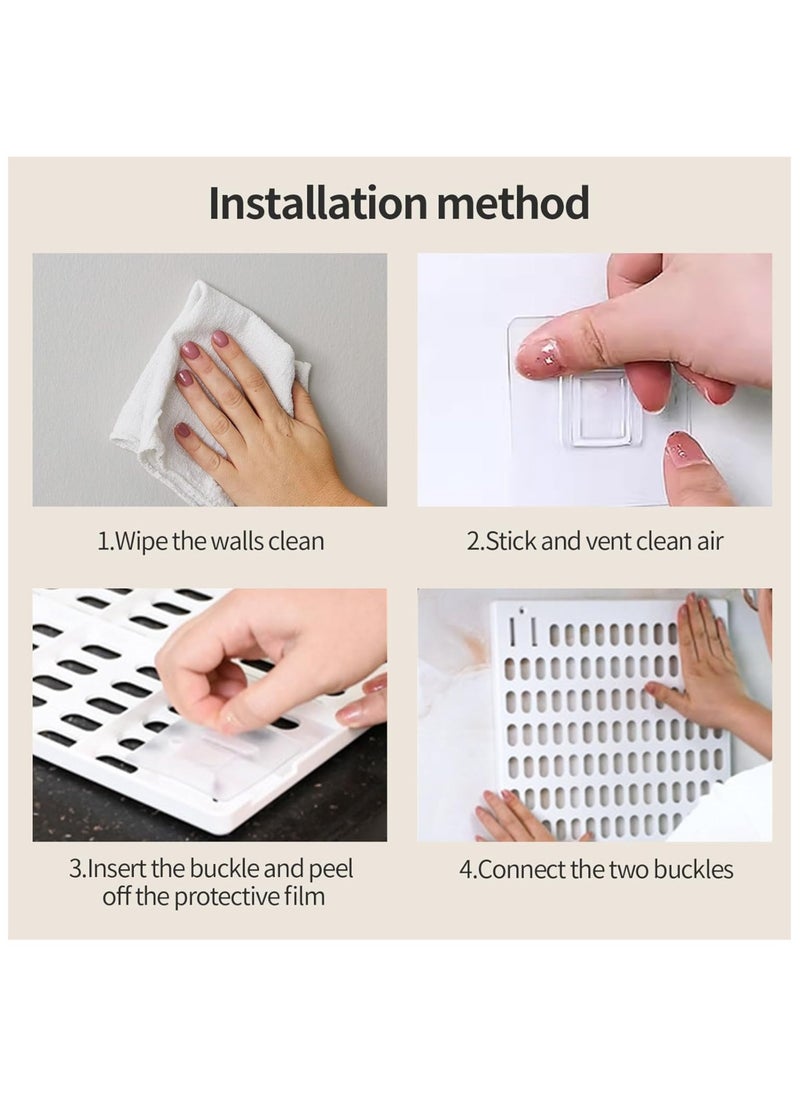 Installation method

1.Wipe the walls clean

2.Stick and vent clean air

3.Insert the buckle and peel off the protective film

4.Connect the two buckles