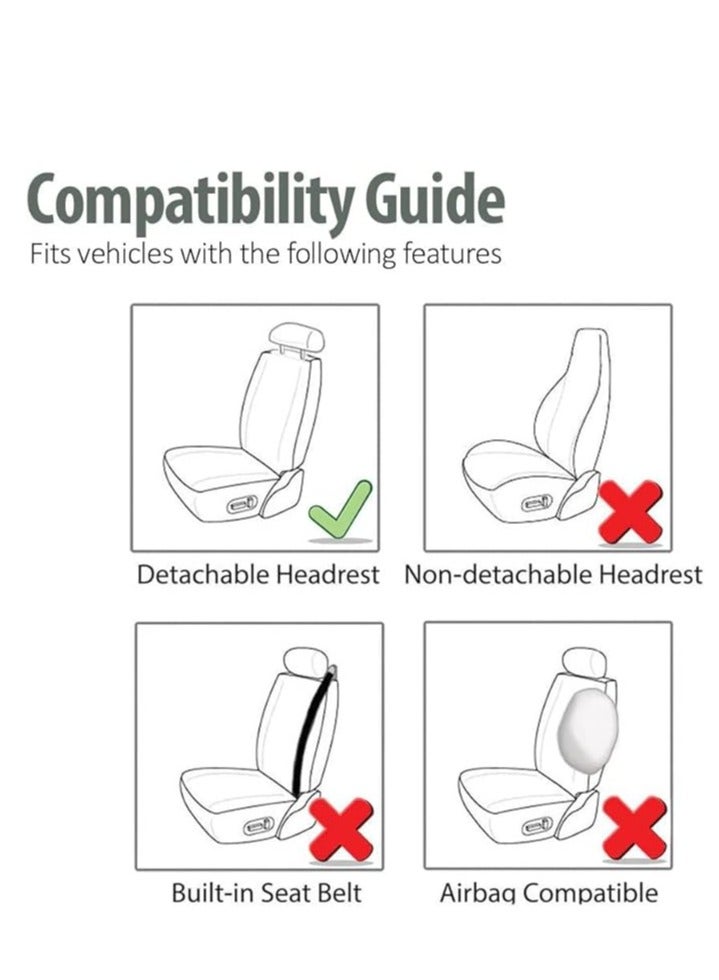 Compatibility Guide
Fits vehicles with the following features

Detachable Headrest

Non-detachable Headrest

Built-in Seat Belt

Airbag Compatible