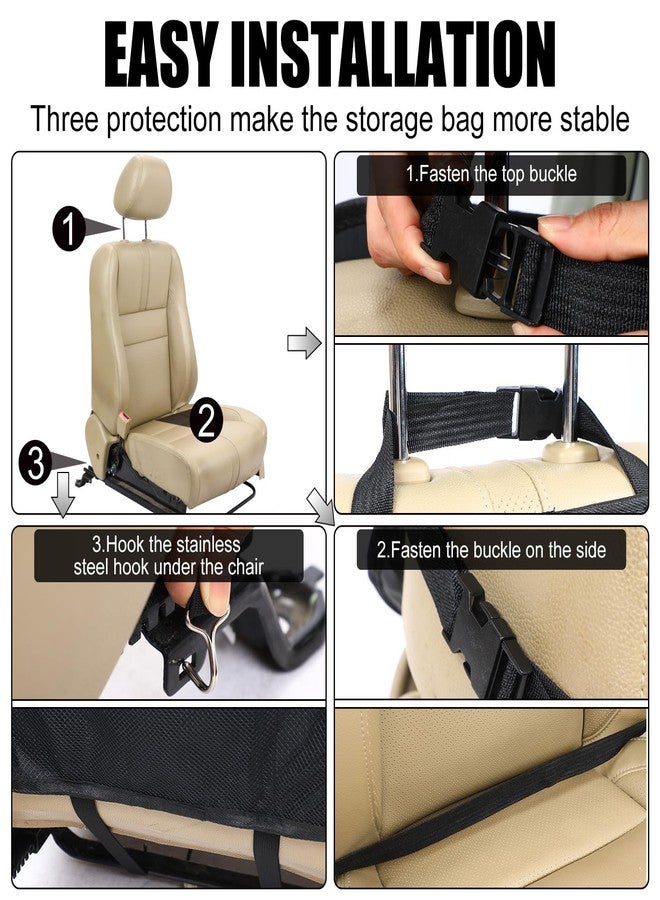 EASY INSTALLATION

Three protection make the storage bag more stable

1

2

3

1.Fasten the top buckle

3.Hook the stainless steel hook under the chair

2.Fasten the buckle on the side