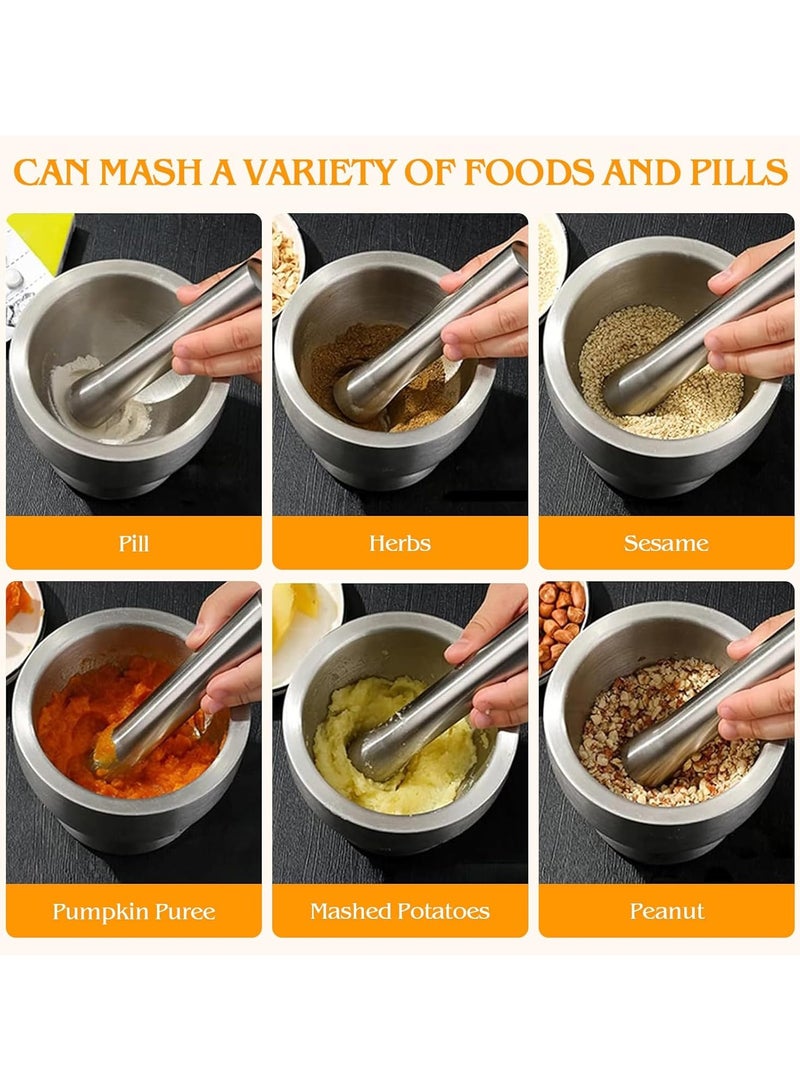 CAN MASH A VARIETY OF FOODS AND PILLS

Pill

Herbs

Sesame

Pumpkin Puree

Mashed Potatoes

Peanut