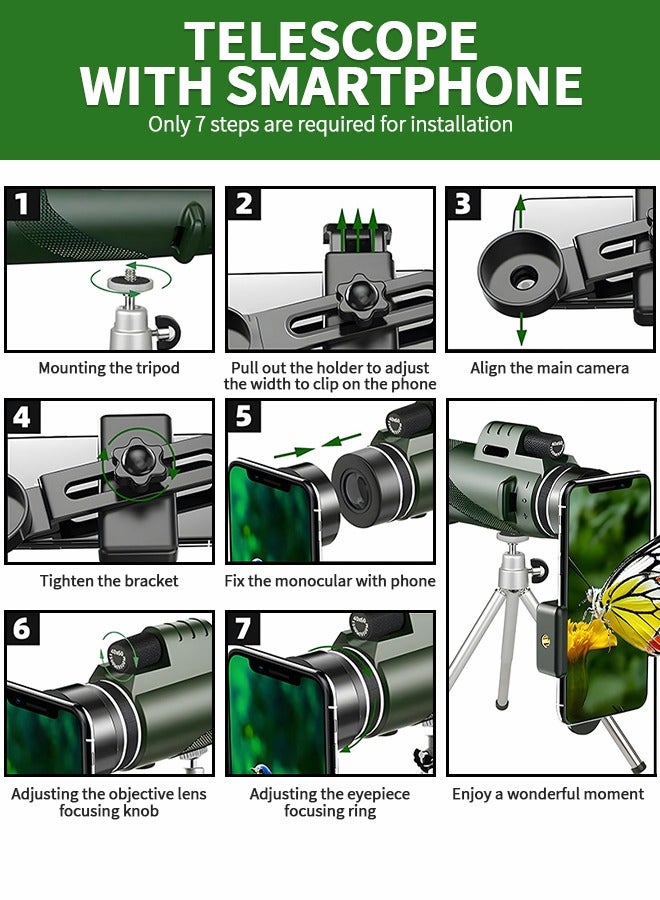 TELESCOPE WITH SMARTPHONE
Only 7 steps are required for installation

1
Mounting the tripod

2
Pull out the holder to adjust the width to clip on the phone

3
Align the main camera

4
Tighten the bracket

5
Fix the monocular with phone

6
Adjusting the objective lens focusing knob

7
Adjusting the eyepiece focusing ring

Enjoy a wonderful moment