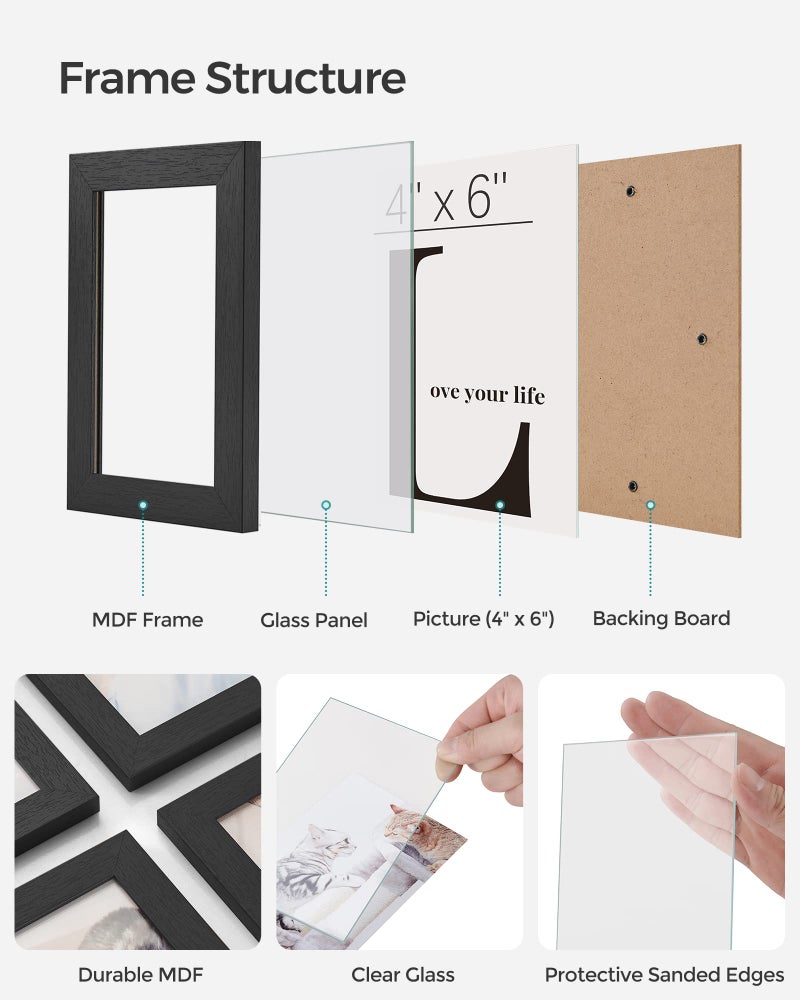 Frame Structure

4" x 6"

L

ove your life

MDF Frame

Glass Panel

Picture (4" x 6")

Backing Board

Durable MDF

Clear Glass

Protective Sanded Edges