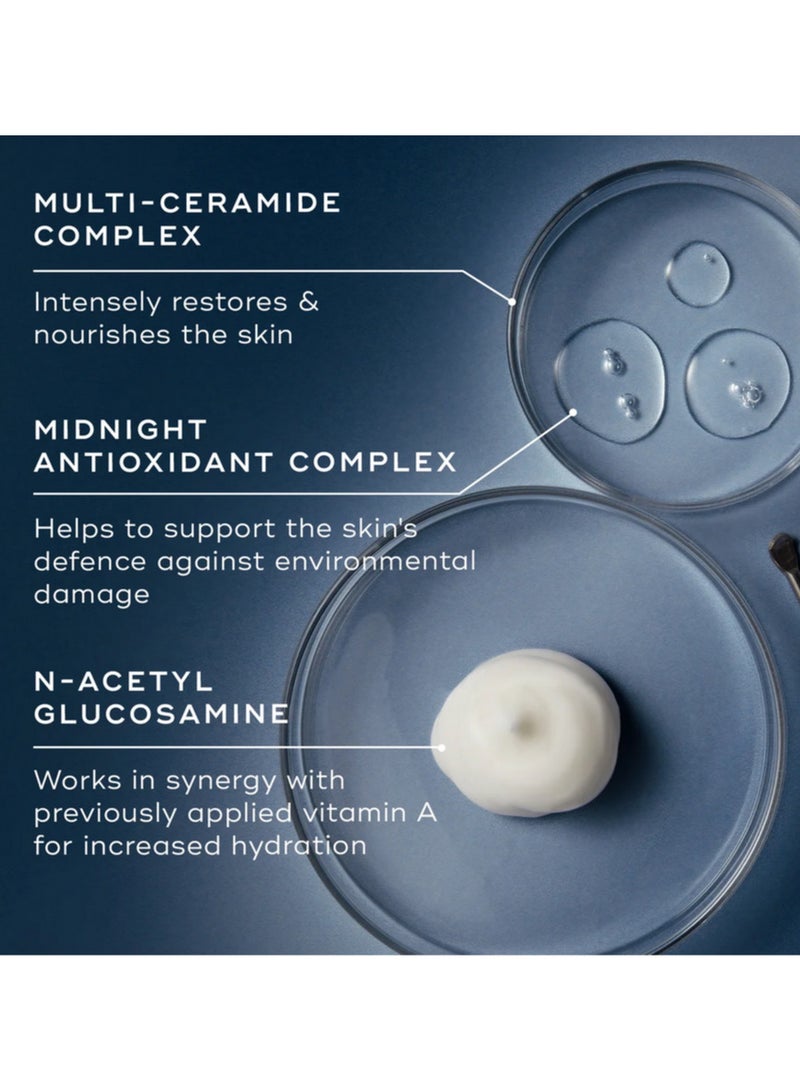 MULTI-CERAMIDE COMPLEX

Intensely restores & nourishes the skin

MIDNIGHT ANTIOXIDANT COMPLEX

Helps to support the skin's defence against environmental damage

N-ACETYL GLUCOSAMINE

Works in synergy with previously applied vitamin A for increased hydration