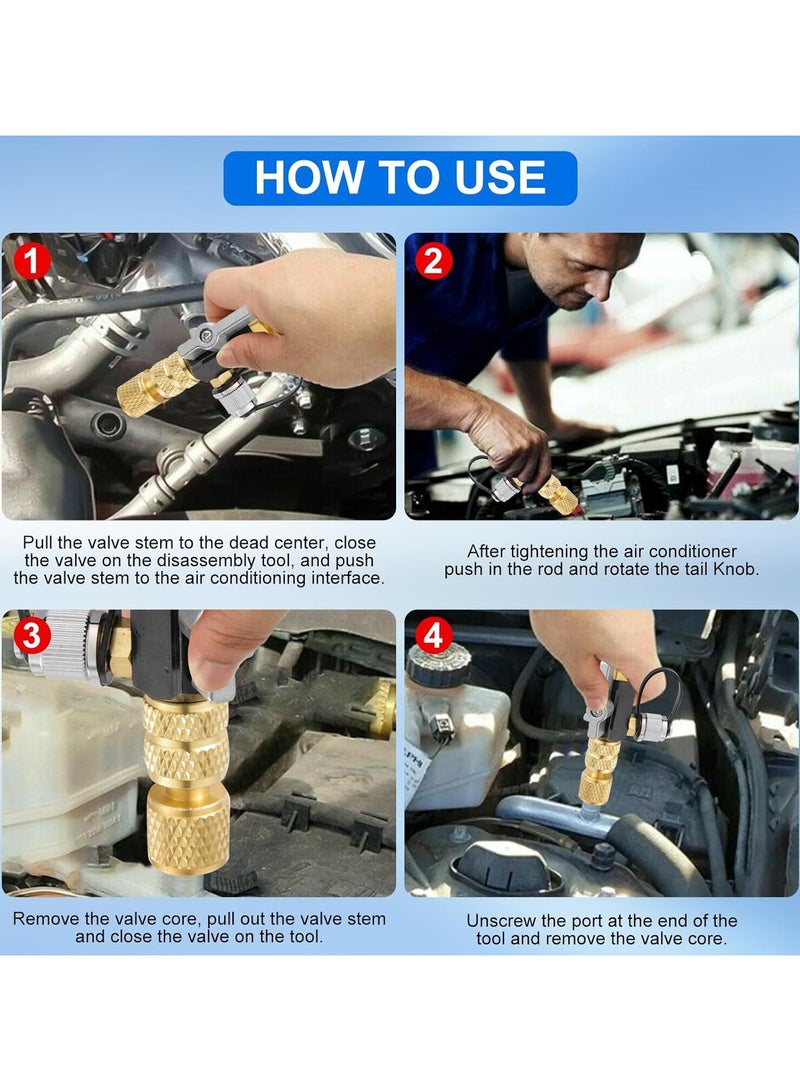 HOW TO USE

1

Pull the valve stem to the dead center, close the valve on the disassembly tool, and push the valve stem to the air conditioning interface.

2

After tightening the air conditioner push in the rod and rotate the tail Knob.

3

Remove the valve core, pull out the valve stem and close the valve on the tool.

4

Unscrew the port at the end of the tool and remove the valve core.