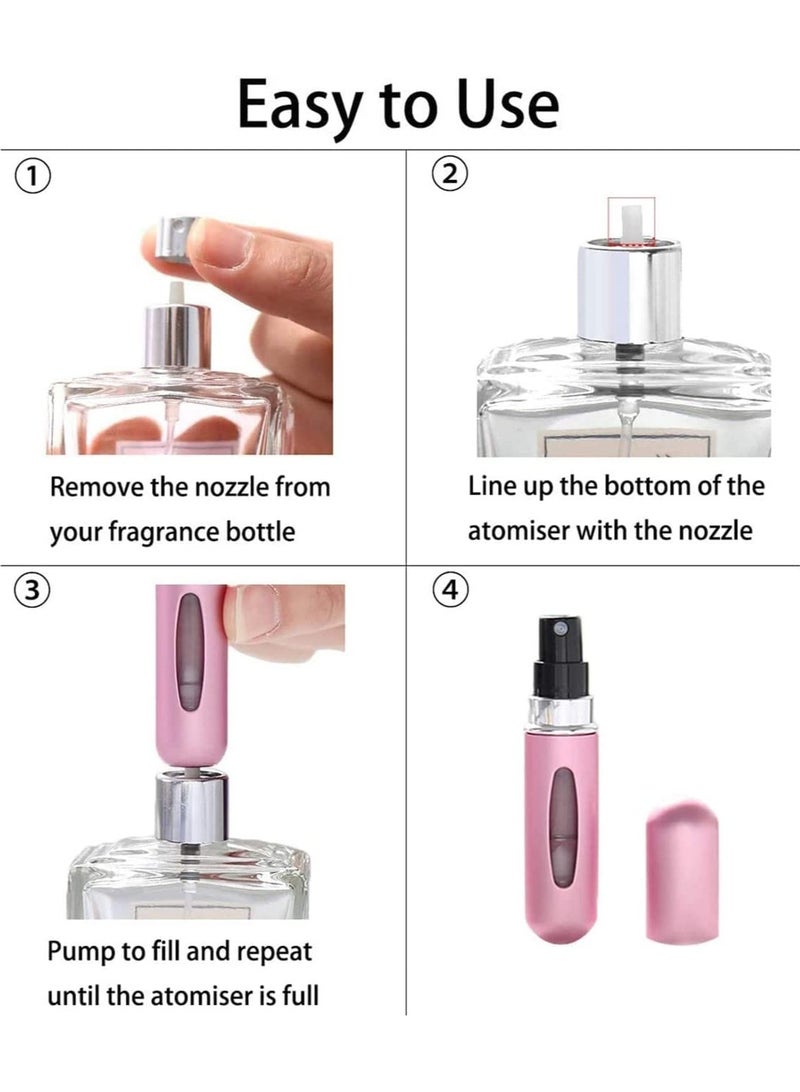 Easy to Use

①

Remove the nozzle from your fragrance bottle

②

Line up the bottom of the atomiser with the nozzle

③

Pump to fill and repeat until the atomiser is full

④