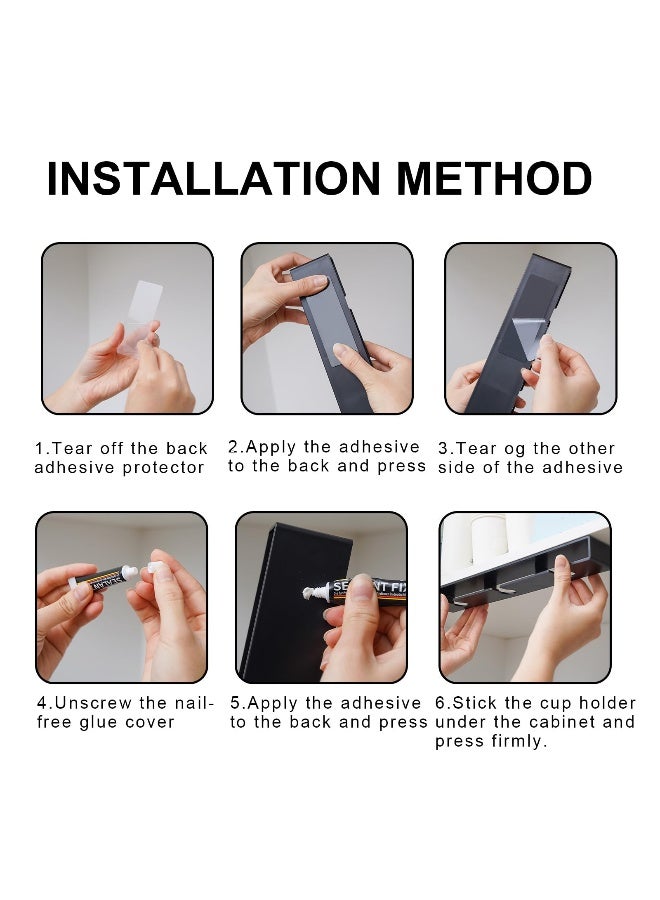 INSTALLATION METHOD

1.Tear off the back adhesive protector

2.Apply the adhesive to the back and press

3.Tear og the other side of the adhesive

SEALAN

SEALANT FIX

4.Unscrew the nail-free glue cover

5.Apply the adhesive to the back and press

6.Stick the cup holder under the cabinet and press firmly.