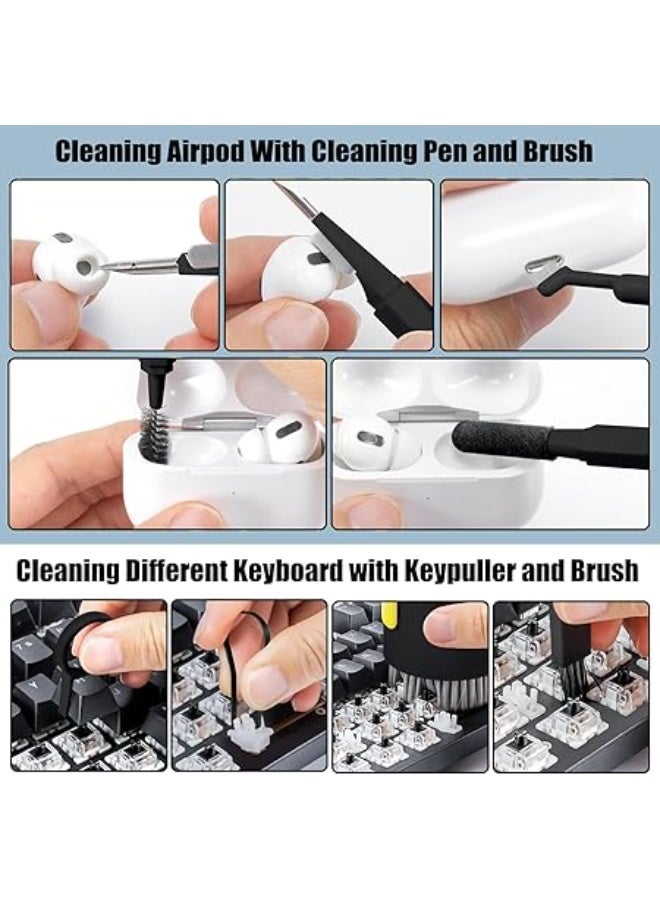 Cleaning Airpod With Cleaning Pen and Brush

Cleaning Different Keyboard with Keypuller and Brush