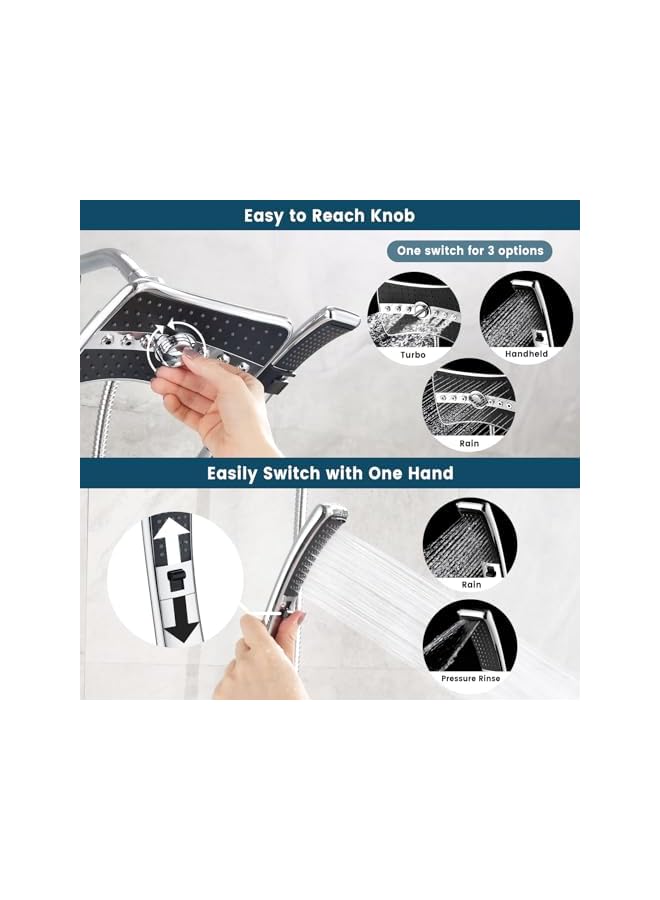 Easy to Reach Knob

One switch for 3 options

Turbo

Handheld

Rain

Easily Switch with One Hand

Rain

Pressure Rinse