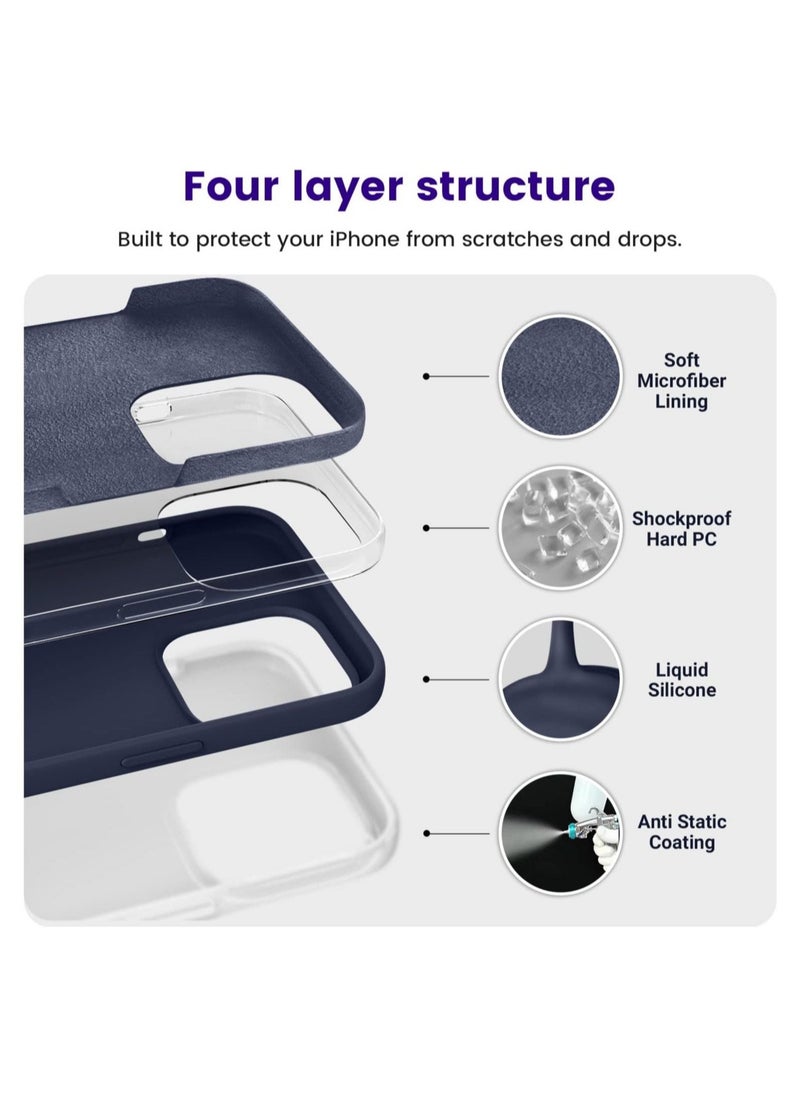 Four layer structure

Built to protect your iPhone from scratches and drops.

Soft Microfiber Lining

Shockproof Hard PC

Liquid Silicone

Anti Static Coating