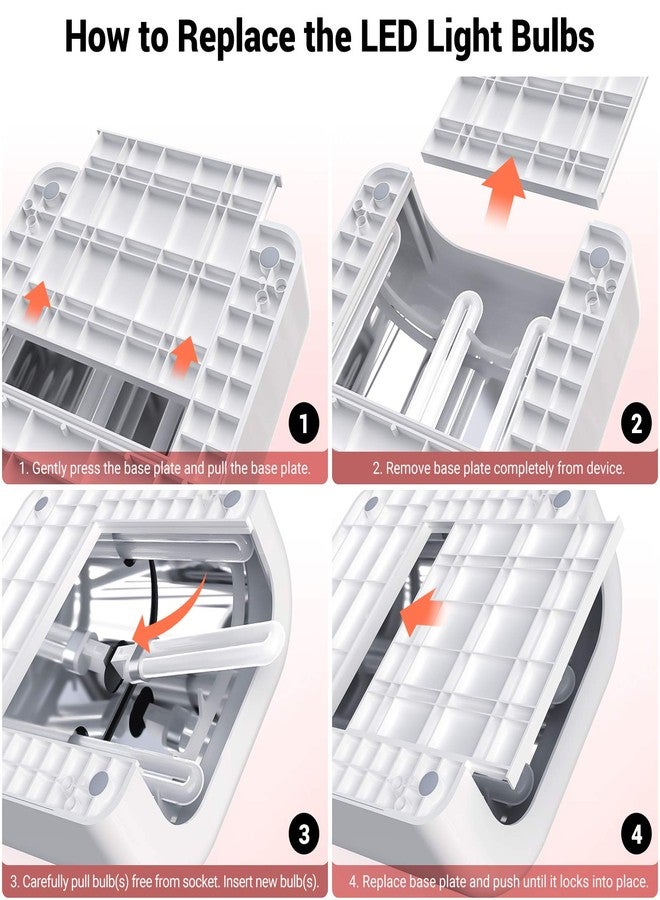 How to Replace the LED Light Bulbs

1

1. Gently press the base plate and pull the base plate.

2

2. Remove base plate completely from device.

3

3. Carefully pull bulb(s) free from socket. Insert new bulb(s).

4

4. Replace base plate and push until it locks into place.