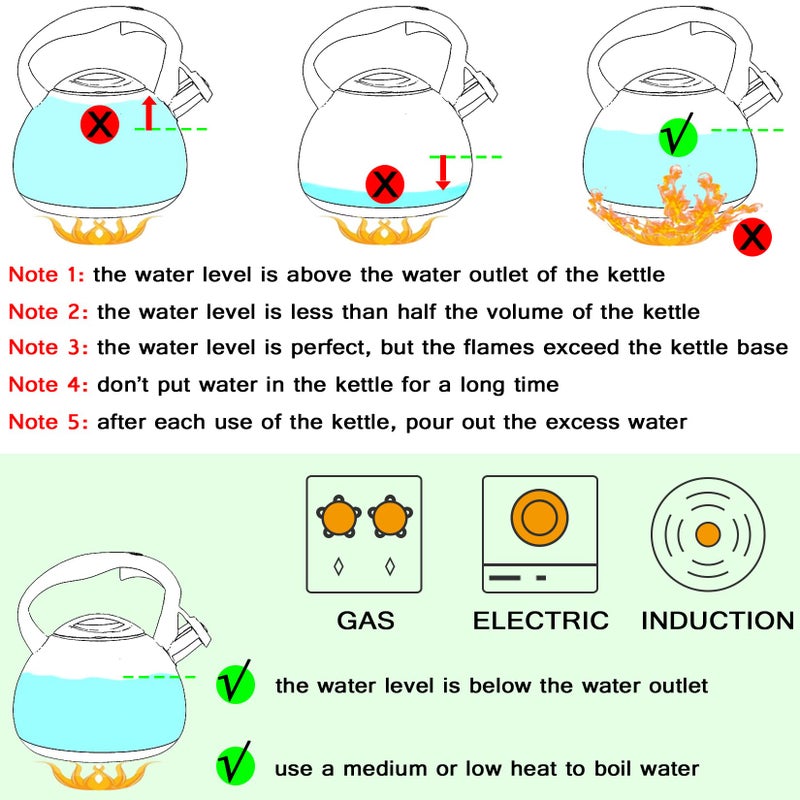 Note 1: the water level is above the water outlet of the kettle

Note 2: the water level is less than half the volume of the kettle

Note 3: the water level is perfect, but the flames exceed the kettle base

Note 4: don't put water in the kettle for a long time

Note 5: after each use of the kettle, pour out the excess water

GAS

ELECTRIC

INDUCTION

the water level is below the water outlet

use a medium or low heat to boil water