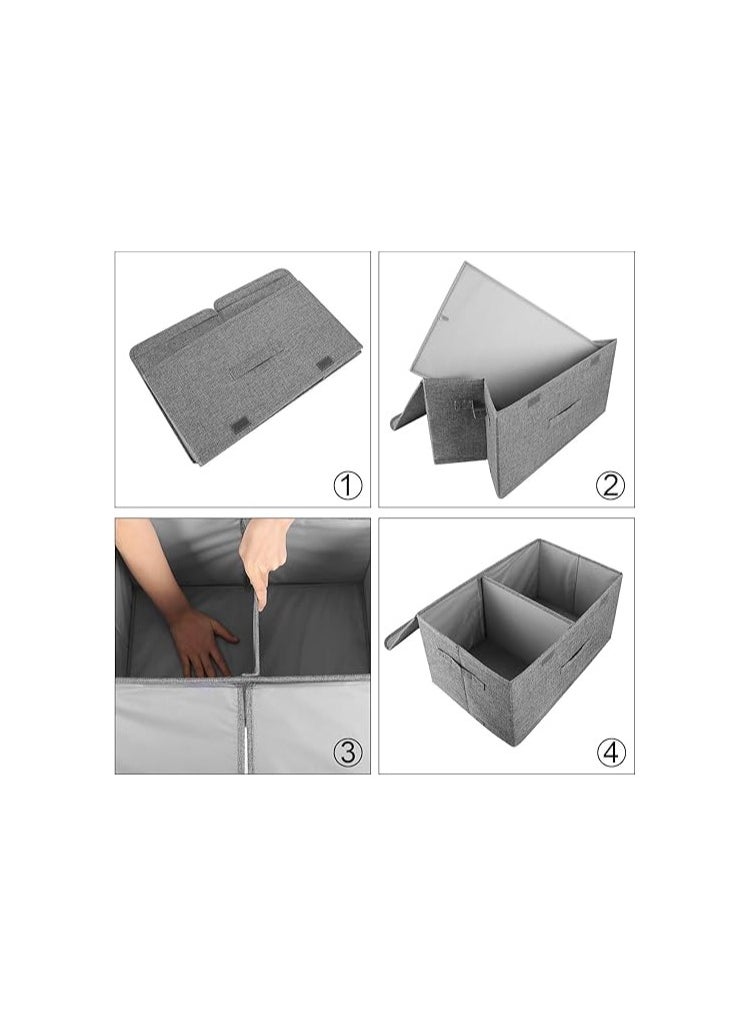 ①

②

③

④