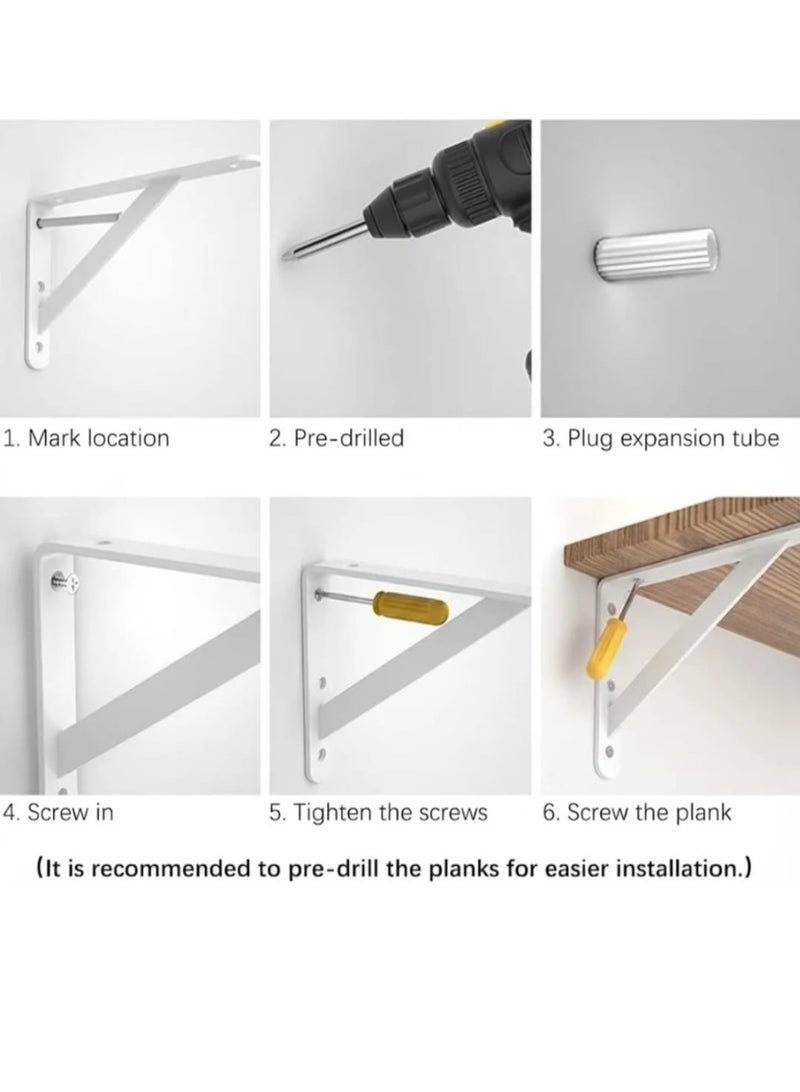 1. Mark location

2. Pre-drilled

3. Plug expansion tube

4. Screw in

5. Tighten the screws

6. Screw the plank

(It is recommended to pre-drill the planks for easier installation.)