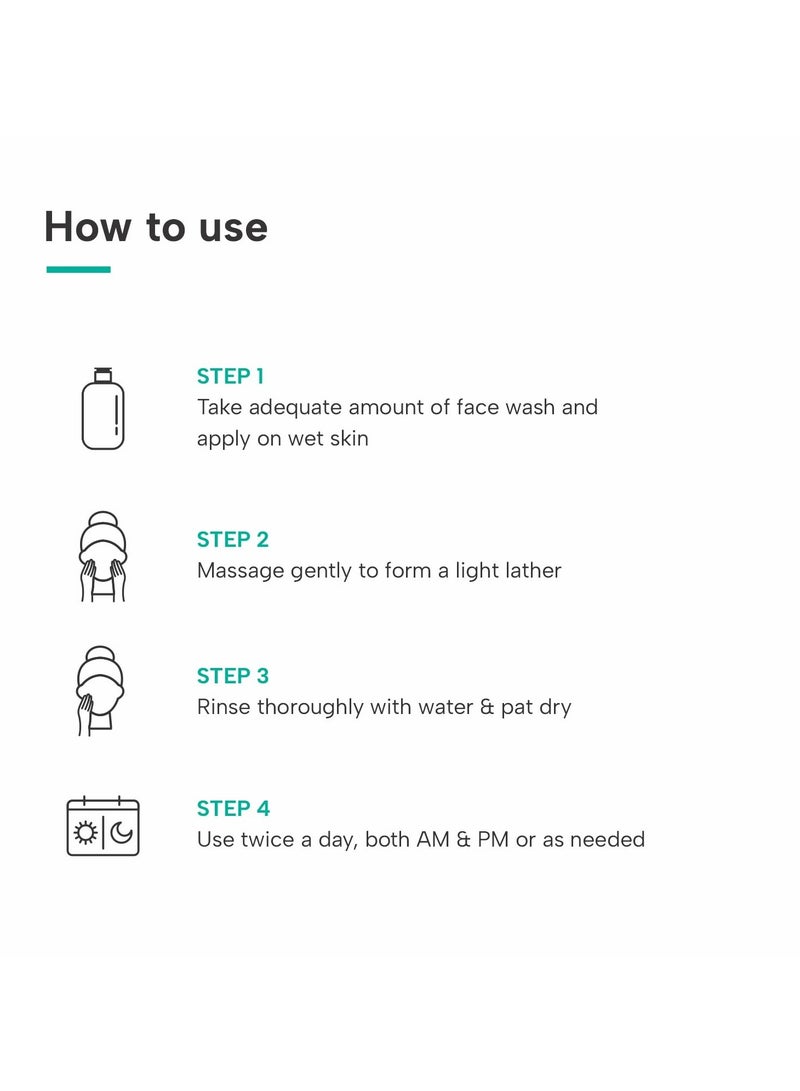 How to use

STEP 1
Take adequate amount of face wash and apply on wet skin

STEP 2
Massage gently to form a light lather

STEP 3
Rinse thoroughly with water & pat dry

STEP 4
Use twice a day, both AM & PM or as needed