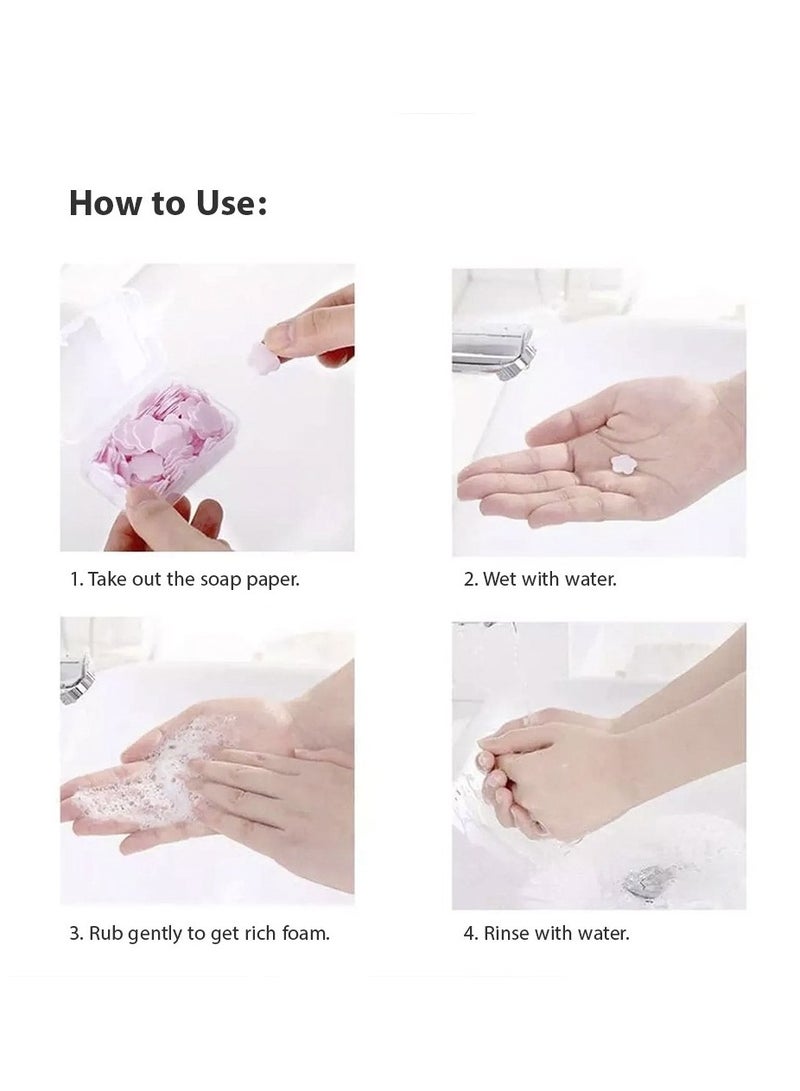 How to Use:

1. Take out the soap paper.

2. Wet with water.

3. Rub gently to get rich foam.

4. Rinse with water.